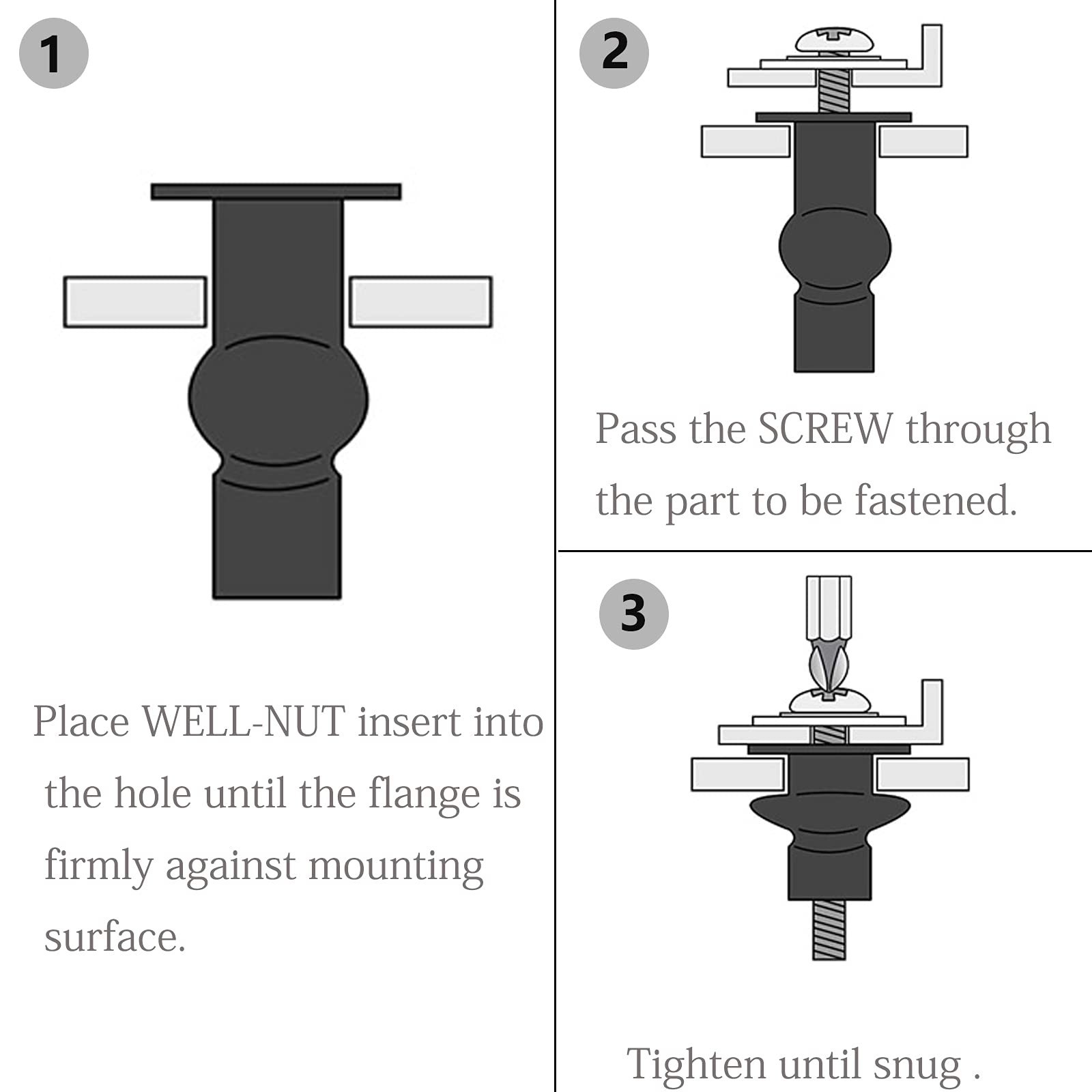 1

Place WELL-NUT insert into the hole until the flange is firmly against mounting surface.

2

Pass the SCREW through the part to be fastened.

3

Tighten until snug .