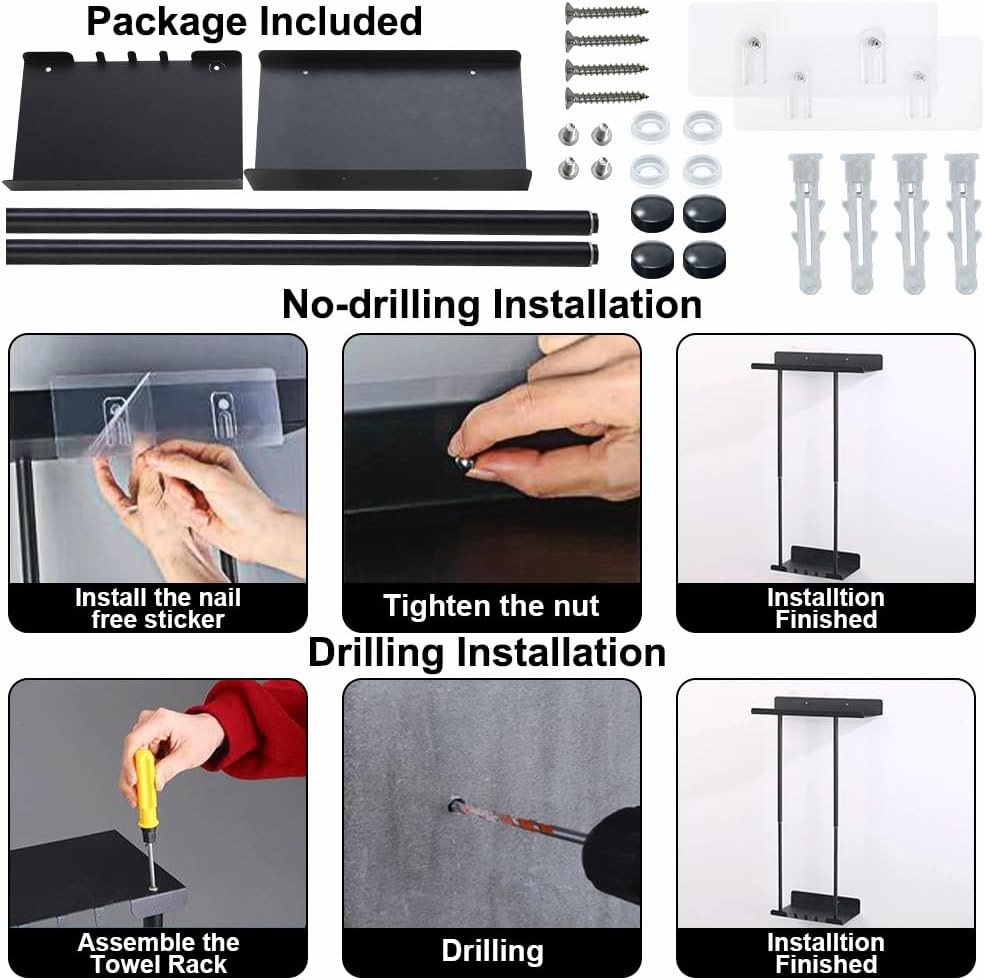 Package Included

No-drilling Installation

Install the nail free sticker

Tighten the nut

Installtion Finished

Drilling Installation

Assemble the Towel Rack

Drilling

Installtion Finished