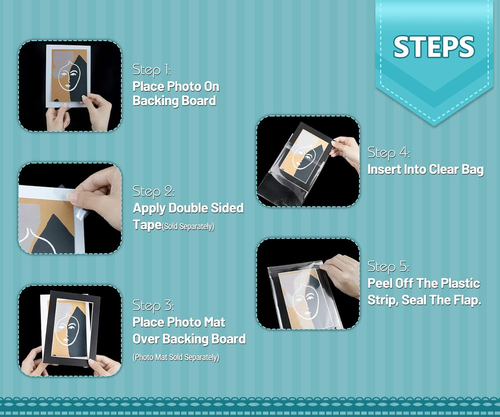 STEPS

Step 1:
Place Photo On Backing Board

Step 2:
Apply Double Sided Tape(Sold Separately)

Step 3:
Place Photo Mat Over Backing Board
(Photo Mat Sold Separately)

Step 4:
Insert Into Clear Bag

Step 5:
Peel Off The Plastic Strip, Seal The Flap.