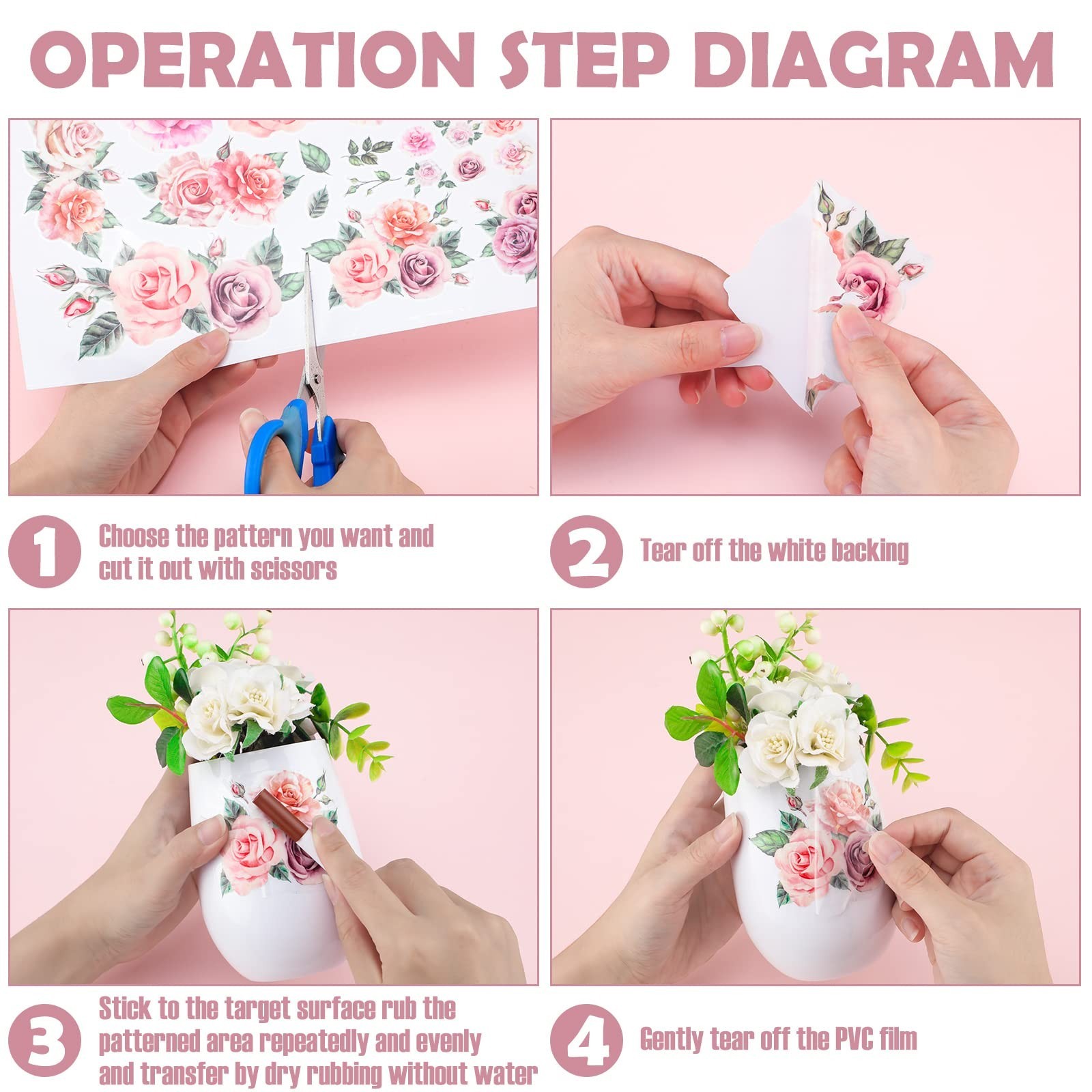 OPERATION STEP DIAGRAM

1 Choose the pattern you want and cut it out with scissors

2 Tear off the white backing

3 Stick to the target surface rub the patterned area repeatedly and evenly and transfer by dry rubbing without water

4 Gently tear off the PVC film