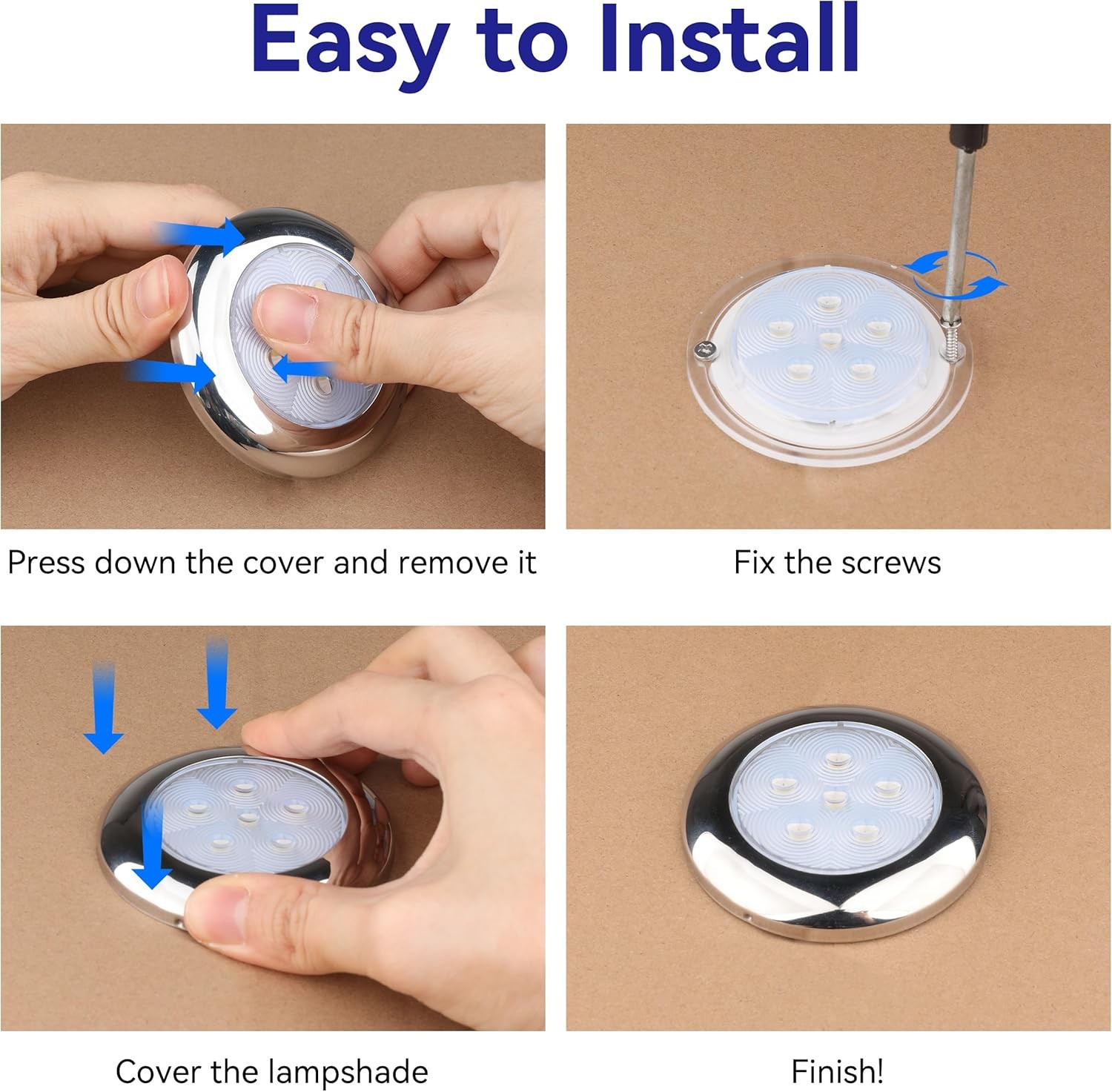 Easy to Install

Press down the cover and remove it

Fix the screws

Cover the lampshade

Finish!