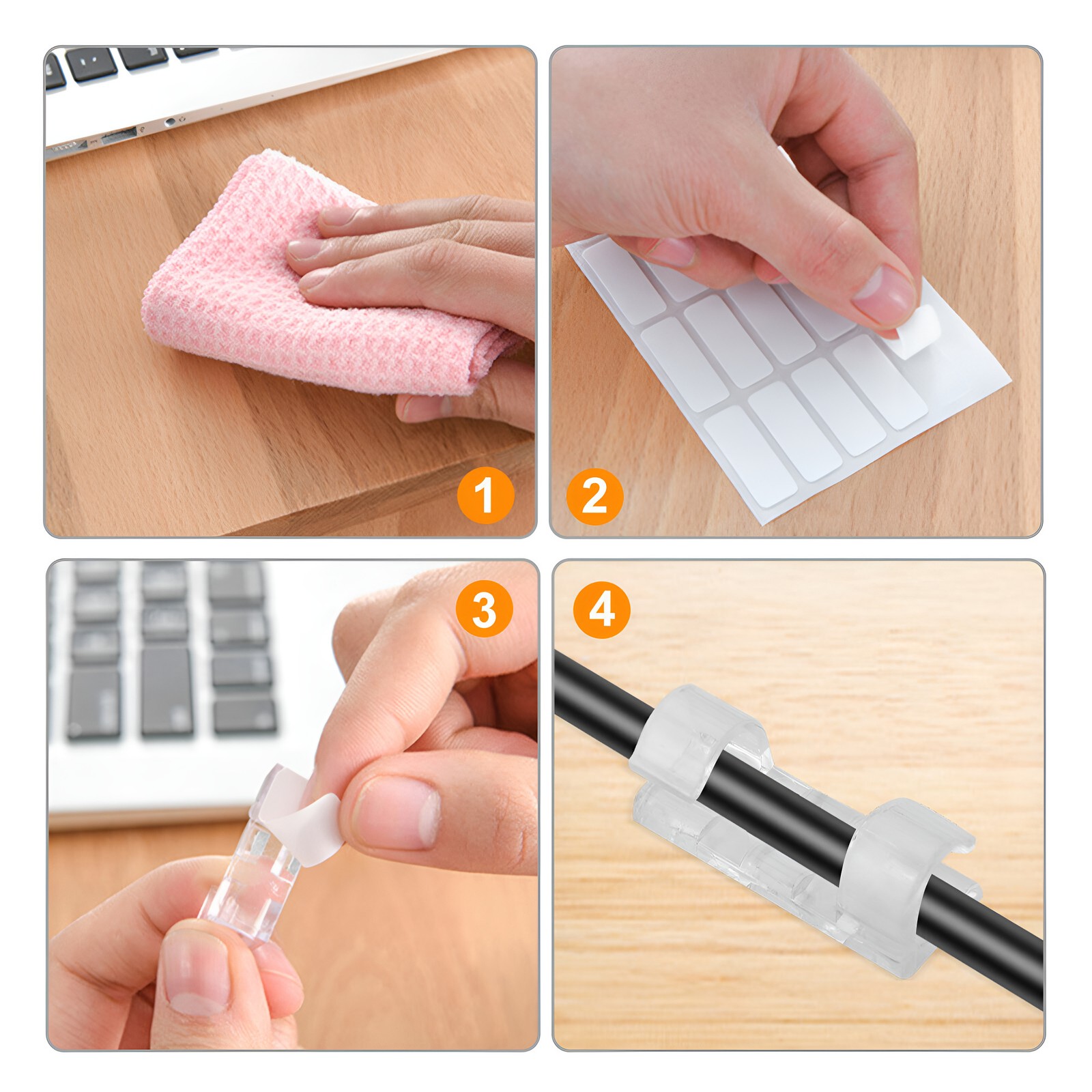 1
2
3
4