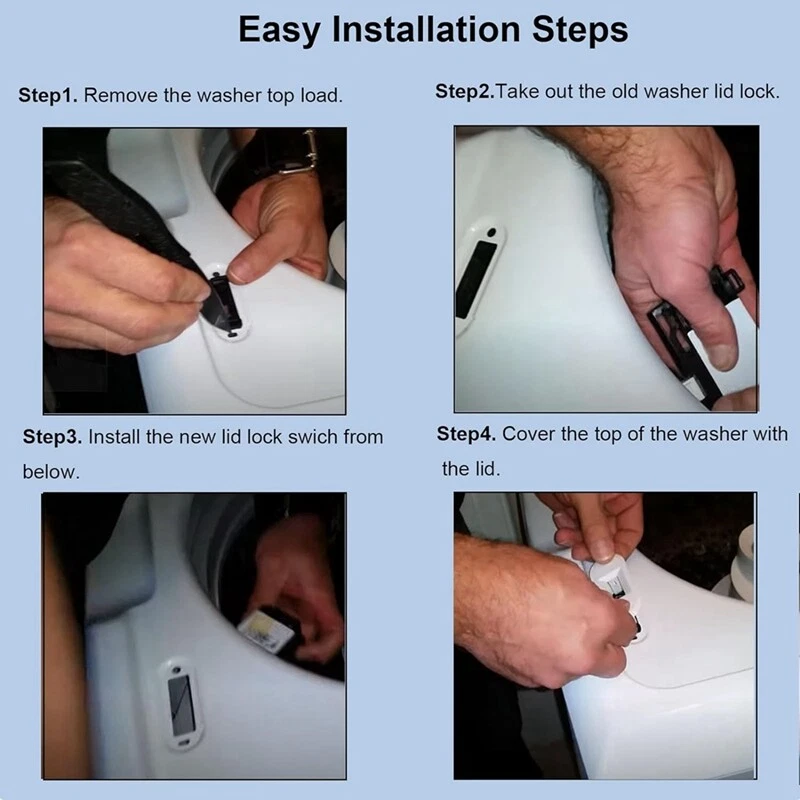 Easy Installation Steps

Step1. Remove the washer top load.

Step2.Take out the old washer lid lock.

Step3. Install the new lid lock swich from below.

Step4. Cover the top of the washer with the lid.