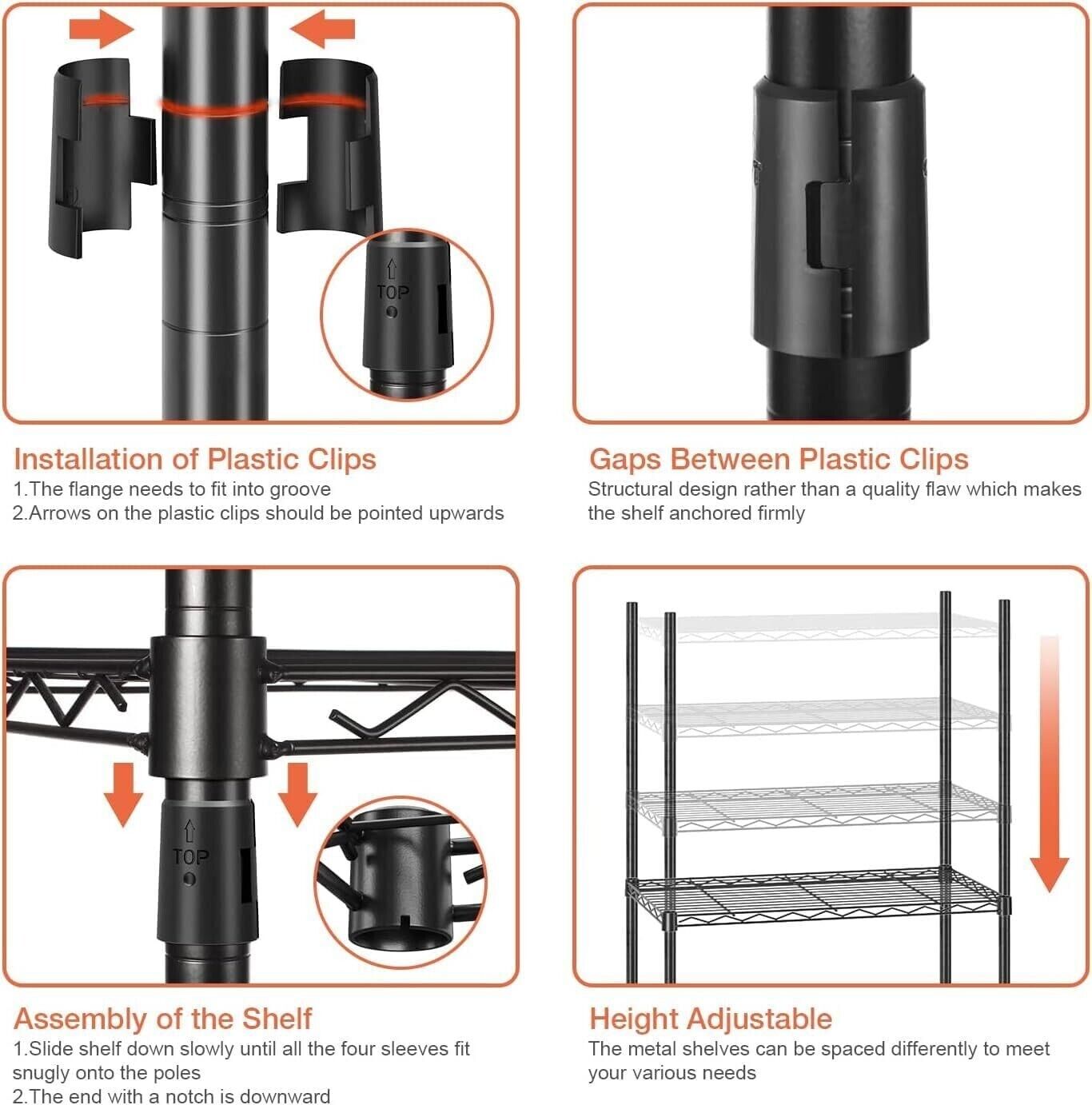 TOP

Installation of Plastic Clips
1.The flange needs to fit into groove
2.Arrows on the plastic clips should be pointed upwards

Gaps Between Plastic Clips
Structural design rather than a quality flaw which makes the shelf anchored firmly

TOP

Assembly of the Shelf
1.Slide shelf down slowly until all the four sleeves fit snugly onto the poles
2.The end with a notch is downward

Height Adjustable
The metal shelves can be spaced differently to meet your various needs