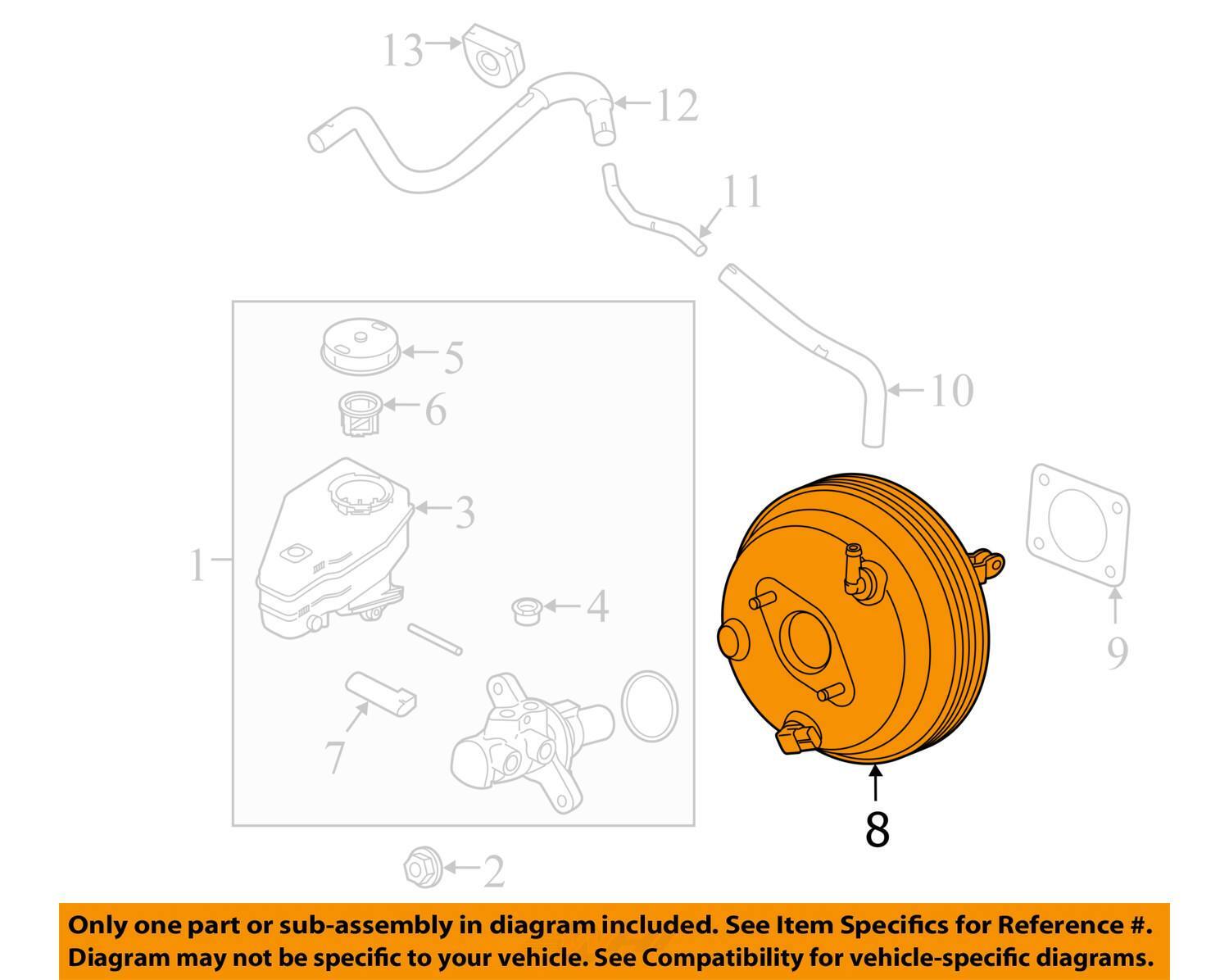 13
12
11
10
5
6
3
1
4
7
9
8
2

Only one part or sub-assembly in diagram included. See Item Specifics for Reference #.
Diagram may not be specific to your vehicle. See Compatibility for vehicle-specific diagrams.