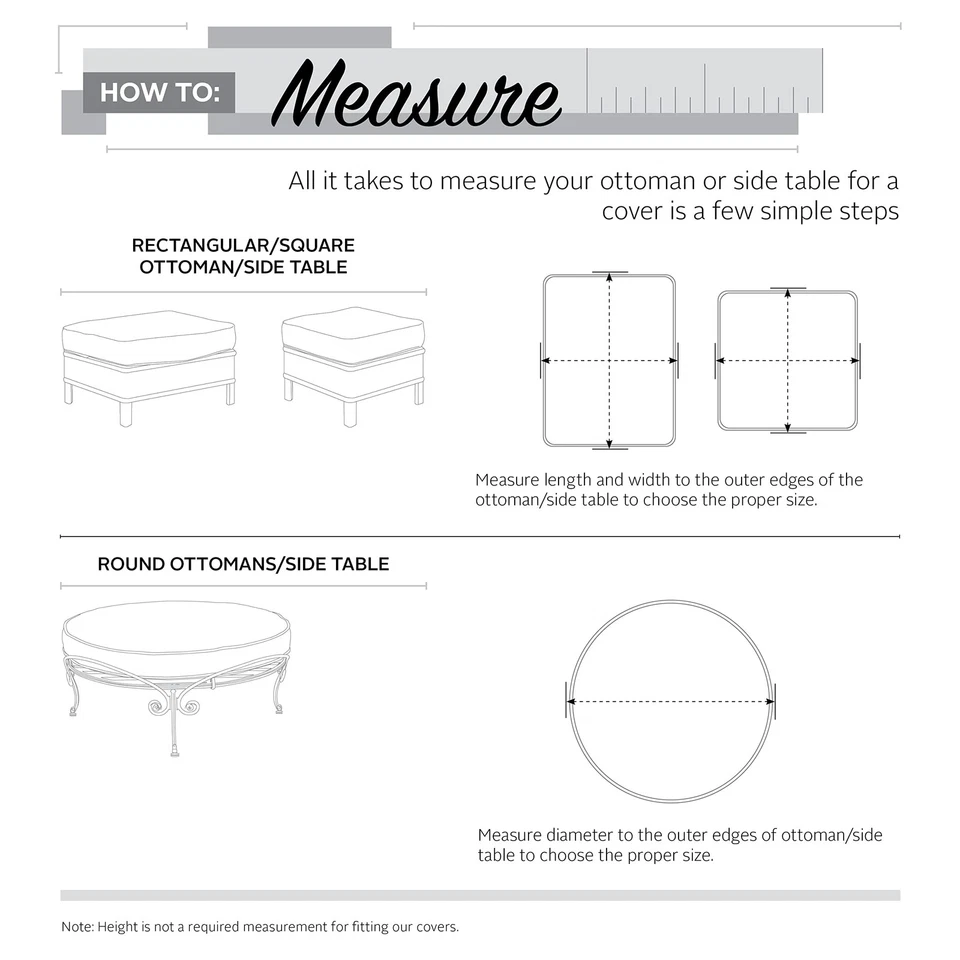 HOW TO: Measure

All it takes to measure your ottoman or side table for a cover is a few simple steps

RECTANGULAR/SQUARE OTTOMAN/SIDE TABLE

Measure length and width to the outer edges of the ottoman/side table to choose the proper size.

ROUND OTTOMANS/SIDE TABLE

Measure diameter to the outer edges of ottoman/side table to choose the proper size.

Note: Height is not a required measurement for fitting our covers.