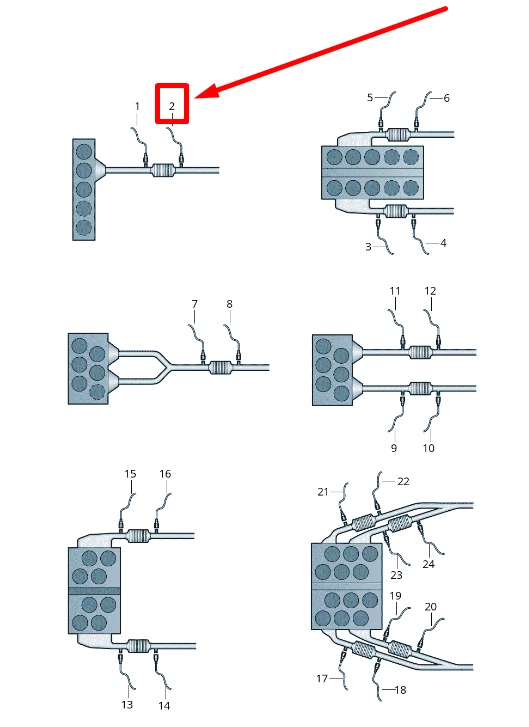 1
2
5
6
3
4
7
8
11
12
9
10
15
16
13
14
21
22
23
24
19
20
17
18