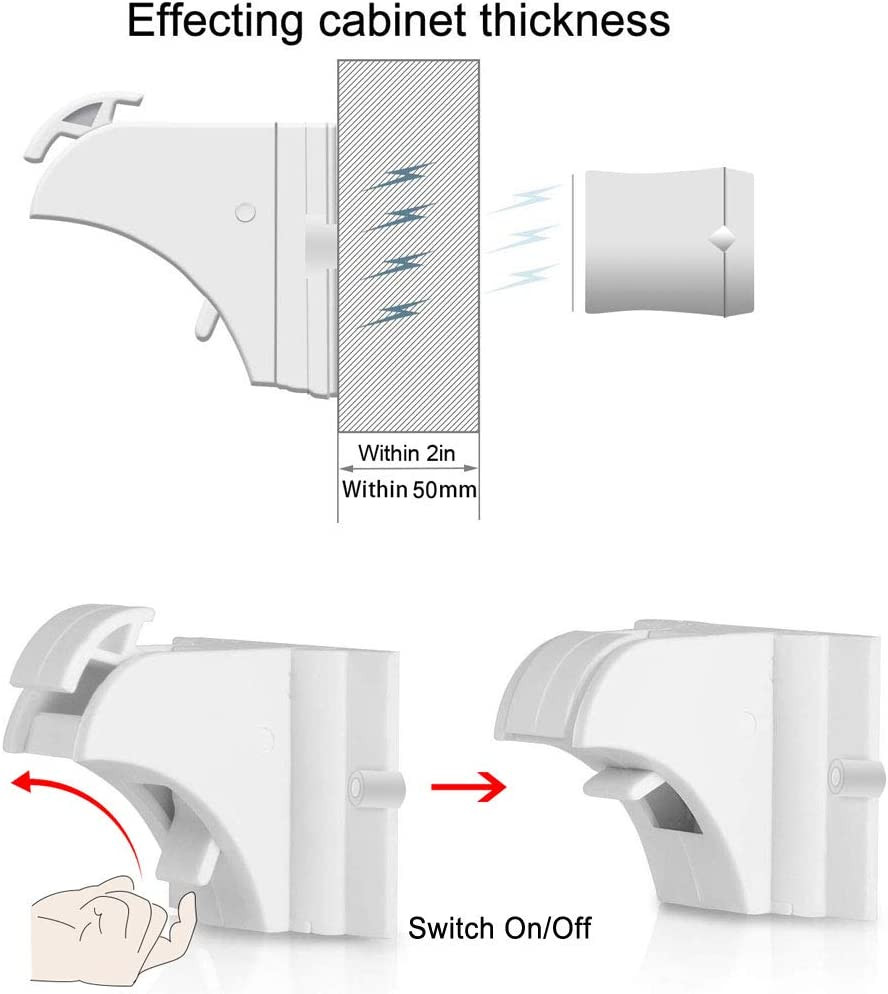 Effecting cabinet thickness

Within 2in
Within 50mm

Switch On/Off