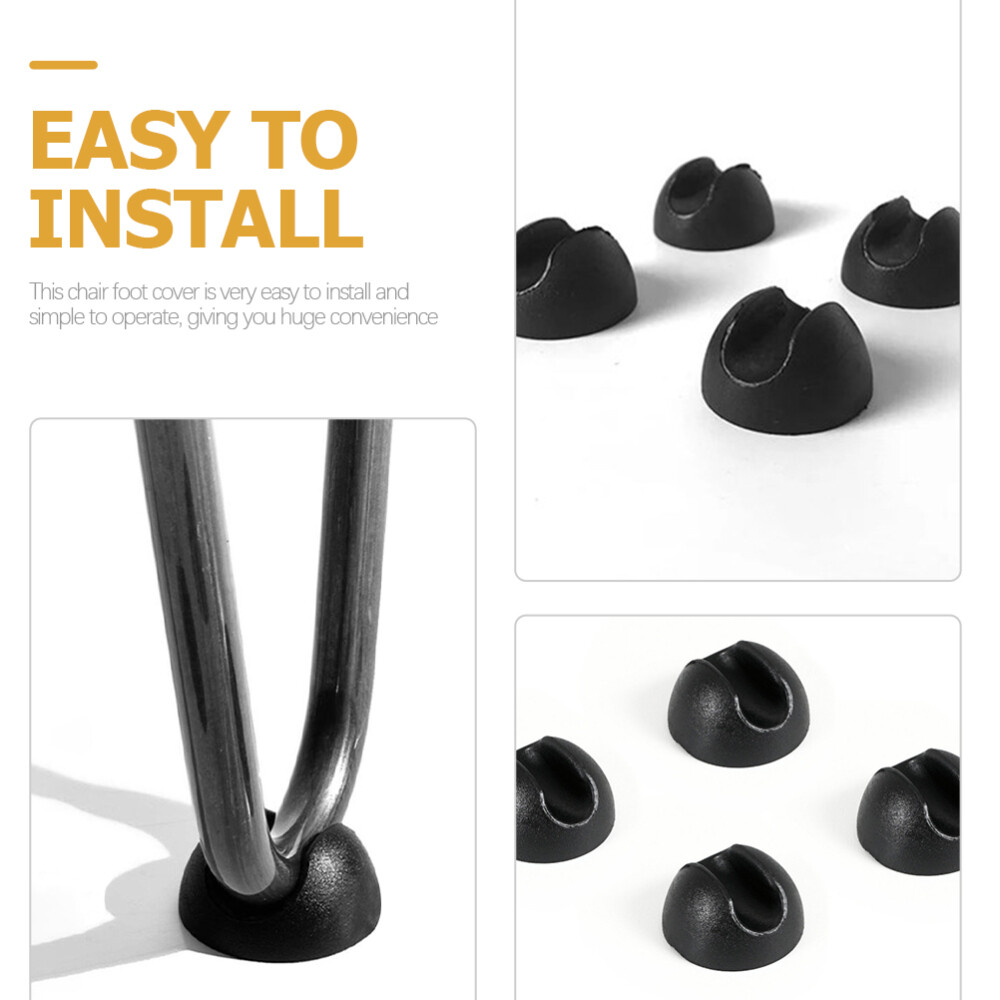 EASY TO INSTALL

This chair foot cover is very easy to install and simple to operate, giving you huge convenience