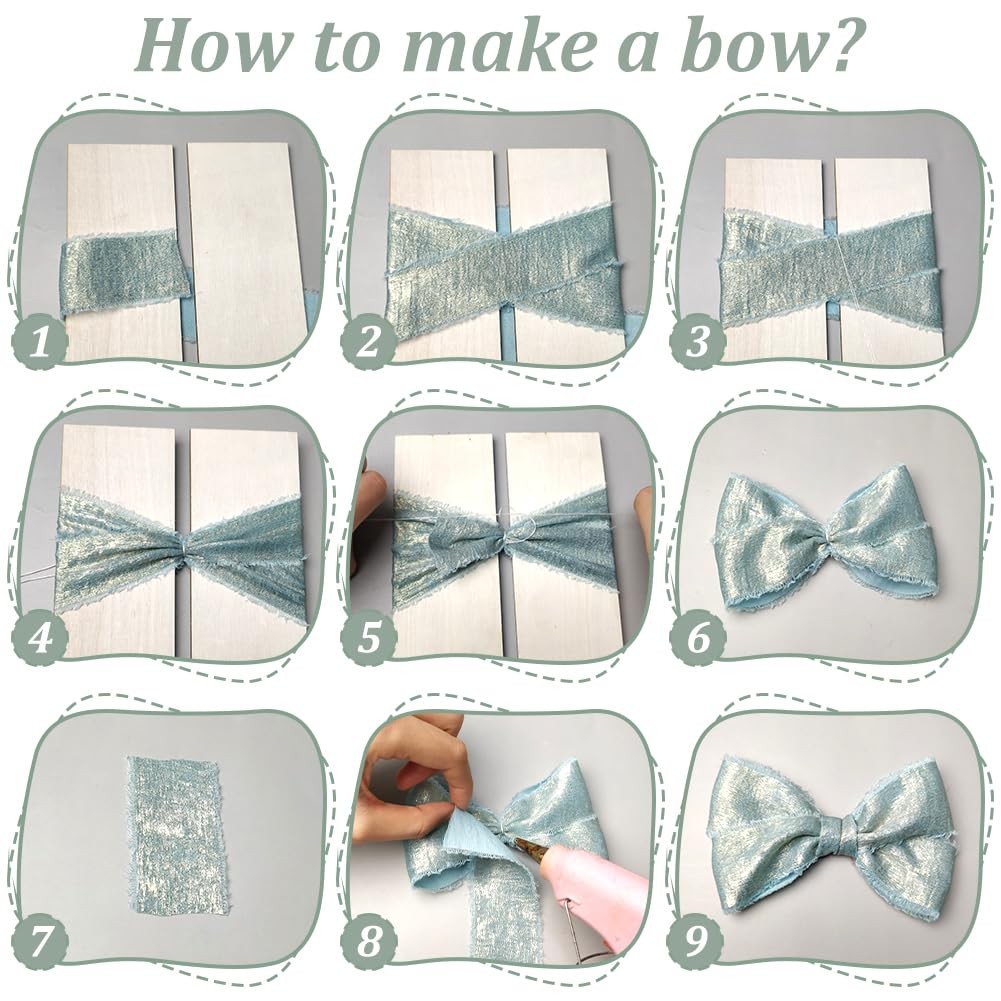 How to make a bow?

1

2

3

4

5

6

7

8

9