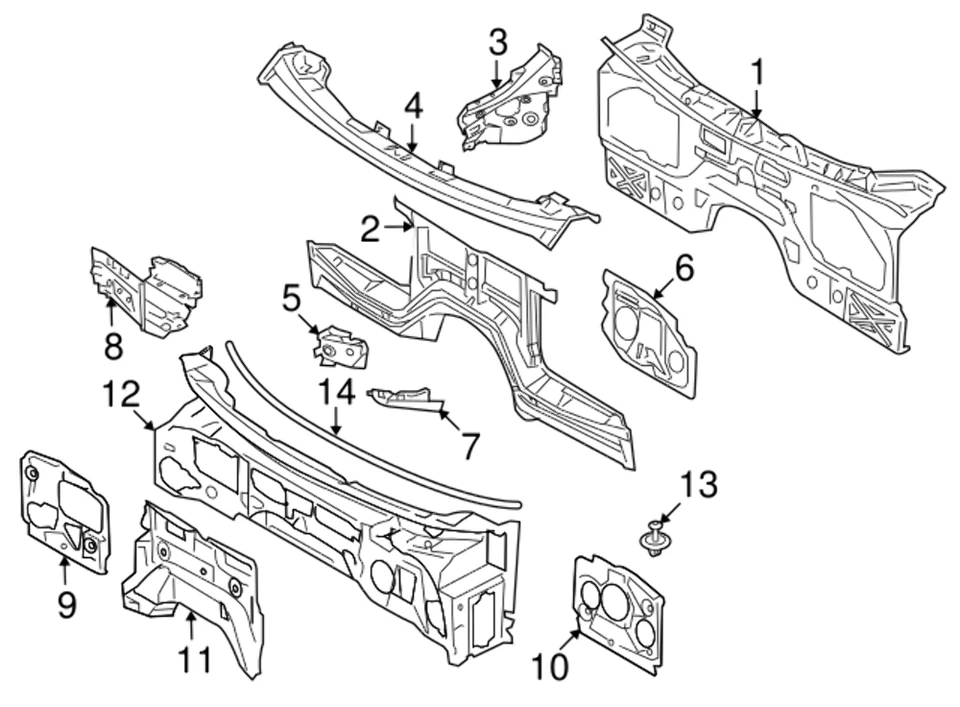 3
1
4
2
6
8
5
12
14
7
13
9
11
10