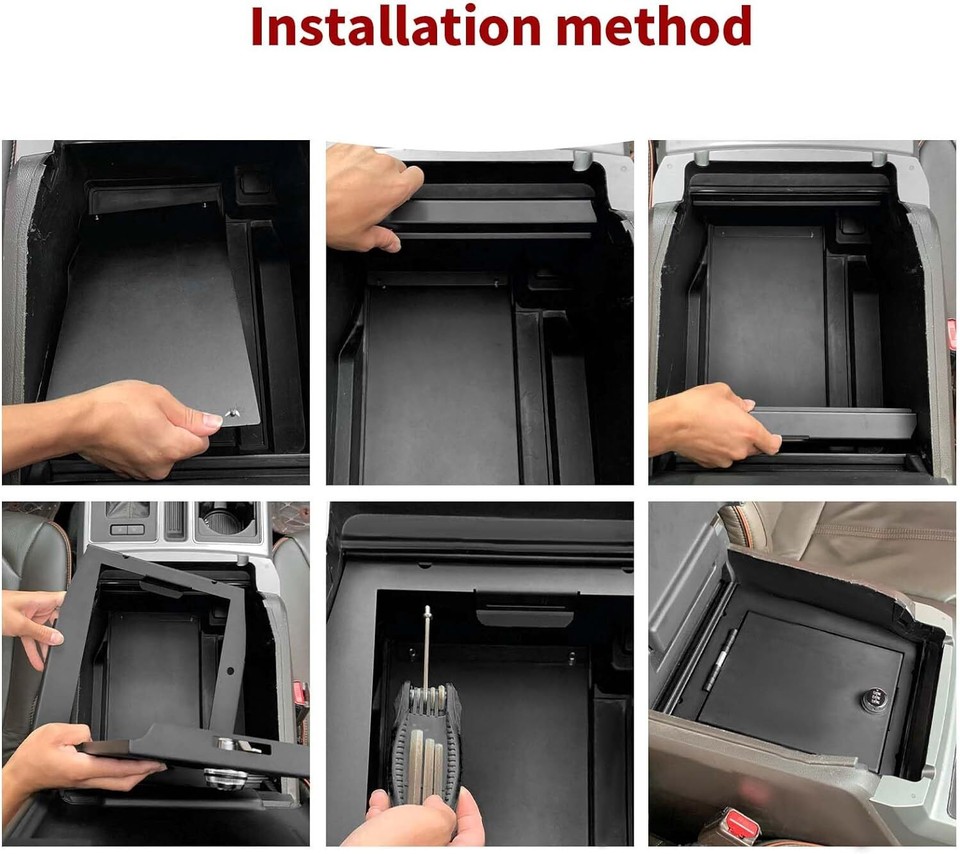 Installation method