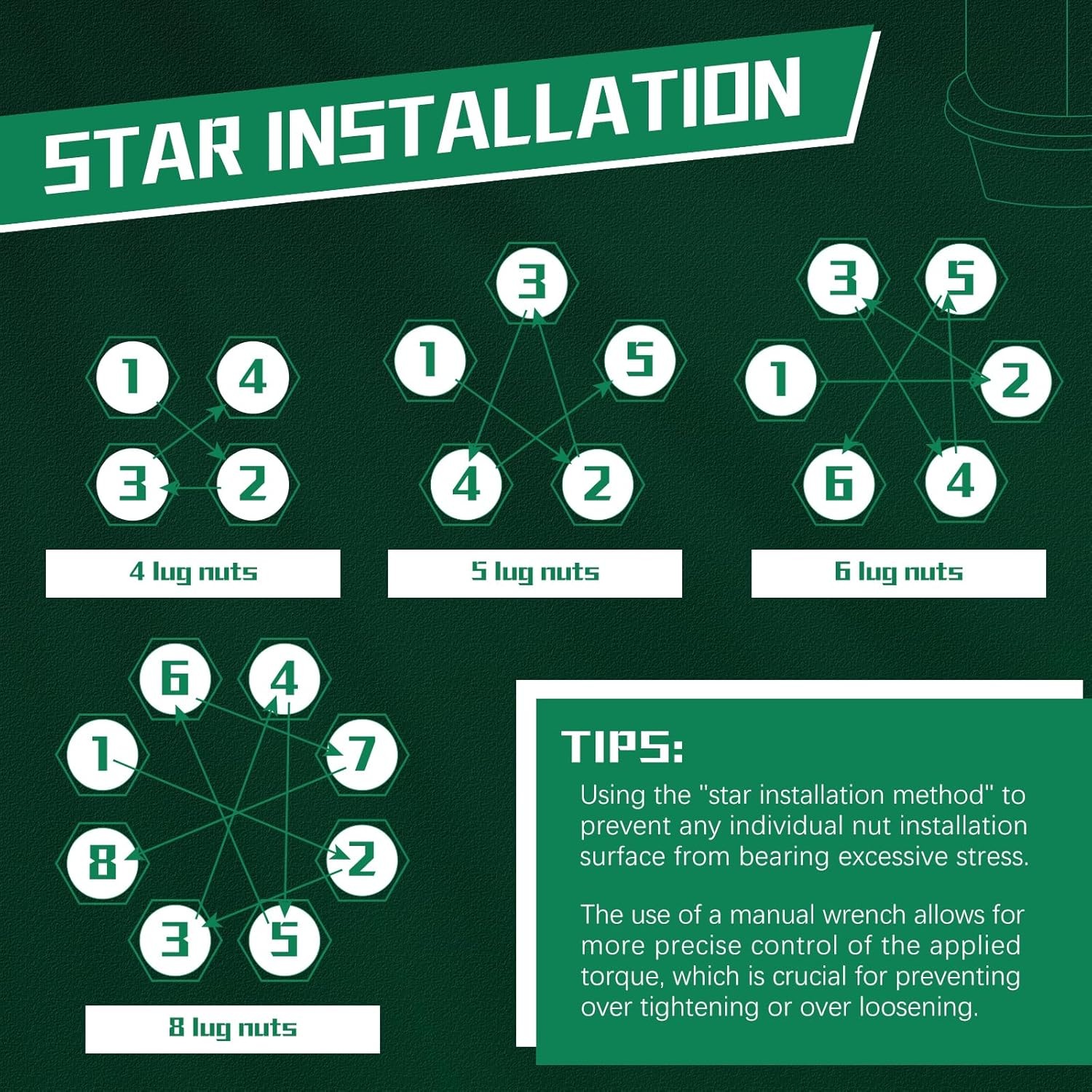 STAR INSTALLATION

1 4
3 2

4 lug nuts

3
1 5
4 2

5 lug nuts

3 5
1 2
6 4

6 lug nuts

6 4
1 7
8 2
3 5

8 lug nuts

TIPS:

Using the "star installation method" to prevent any individual nut installation surface from bearing excessive stress.

The use of a manual wrench allows for more precise control of the applied torque, which is crucial for preventing over tightening or over loosening.