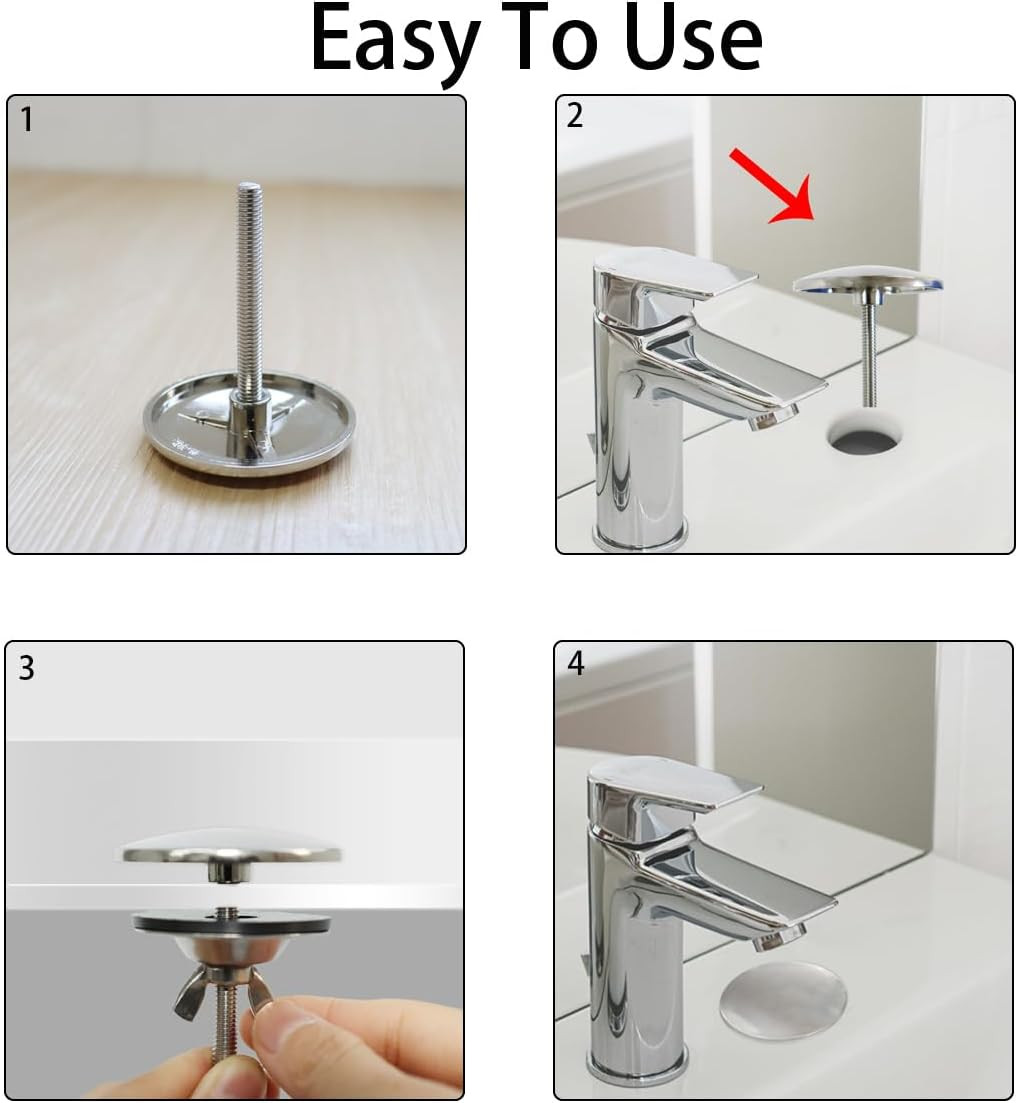 Easy To Use

1

2

3

4