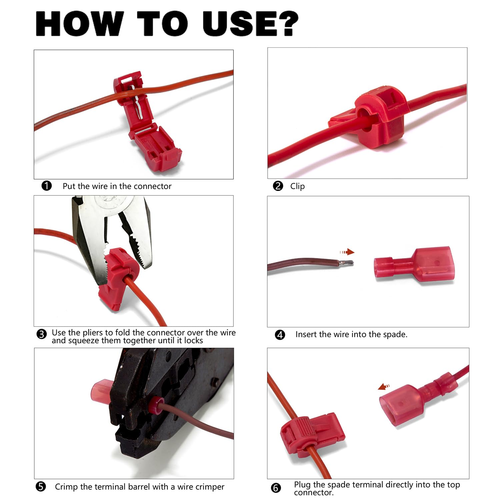 HOW TO USE?

❶ Put the wire in the connector

❷ Clip

❸ Use the pliers to fold the connector over the wire and squeeze them together until it locks

❹ Insert the wire into the spade.

❺ Crimp the terminal barrel with a wire crimper

❻ Plug the spade terminal directly into the top connector.