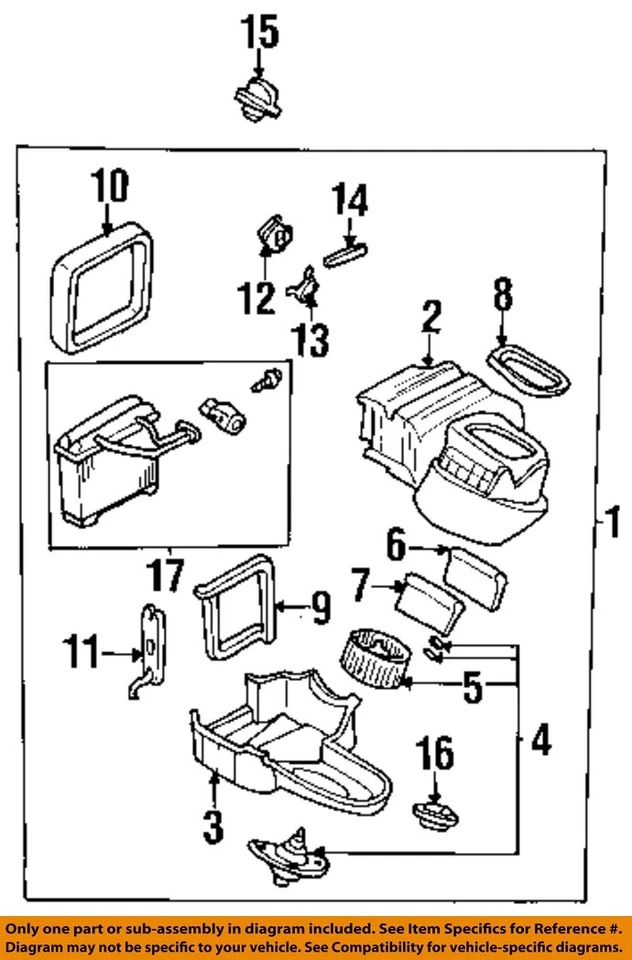 15

10

14

12

13

2

8

1

6

7

17

9

11

5

4

16

3

Only one part or sub-assembly in diagram included. See Item Specifics for Reference #.
Diagram may not be specific to your vehicle. See Compatibility for vehicle-specific diagrams.