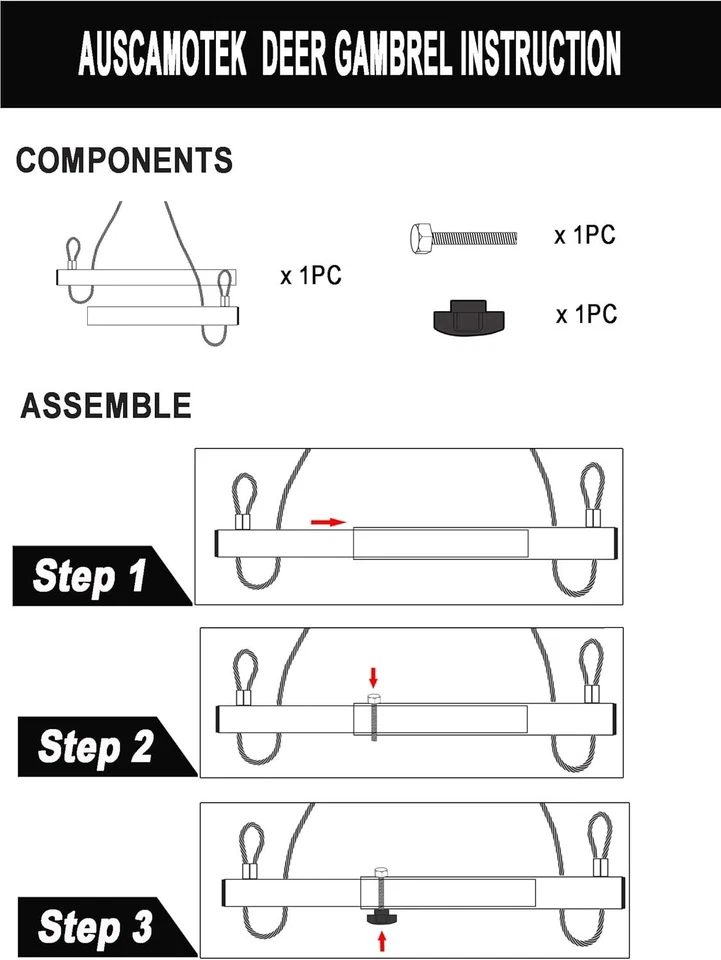 AUSCAMOTEK DEER GAMBREL INSTRUCTION

COMPONENTS

x 1PC

x 1PC

x 1PC

ASSEMBLE

Step 1

Step 2

Step 3