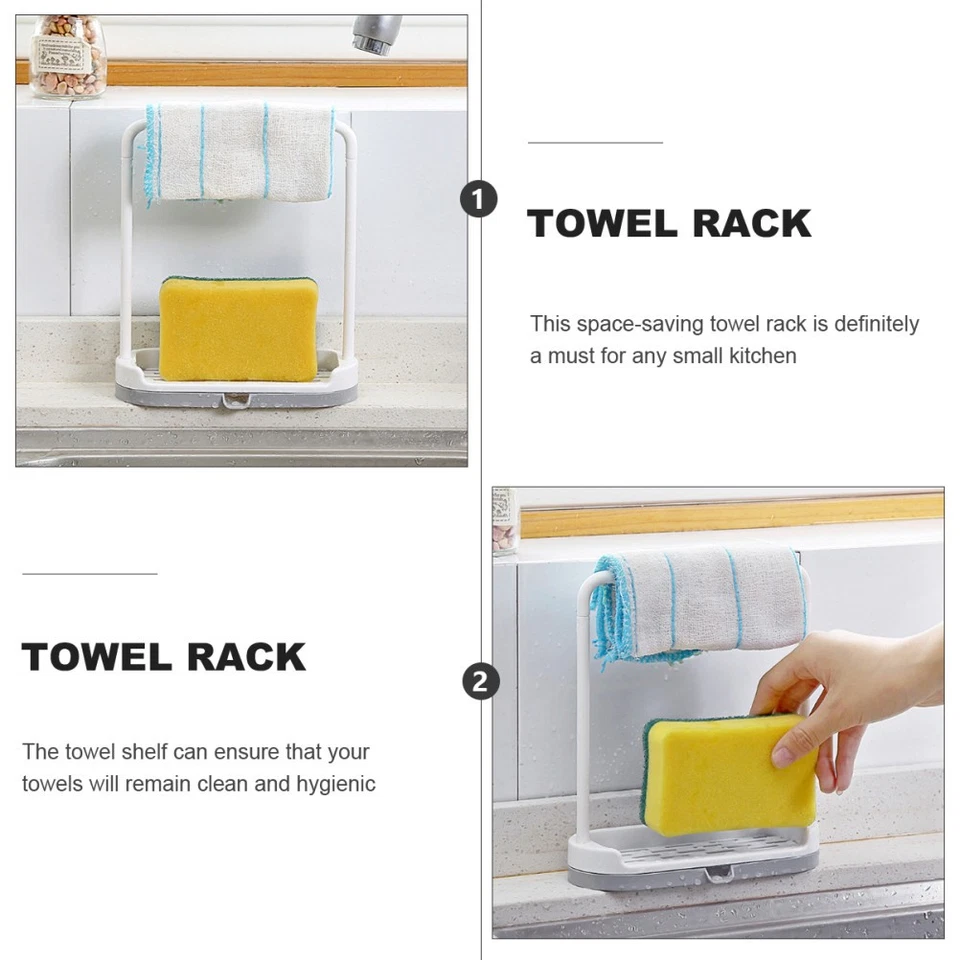 1

TOWEL RACK

This space-saving towel rack is definitely a must for any small kitchen

TOWEL RACK

The towel shelf can ensure that your towels will remain clean and hygienic

2