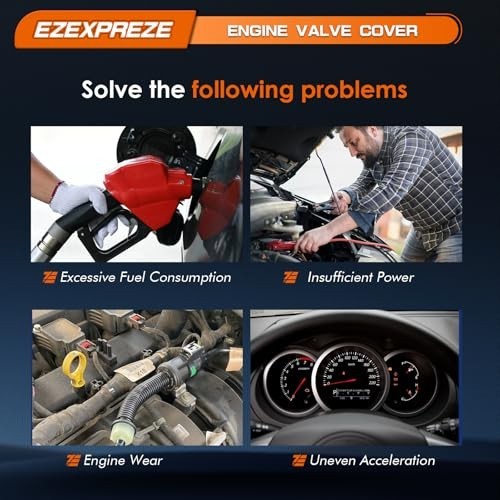 EZEXPREZE ENGINE VALVE COVER

Solve the following problems

Excessive Fuel Consumption

Insufficient Power

Engine Wear

Uneven Acceleration