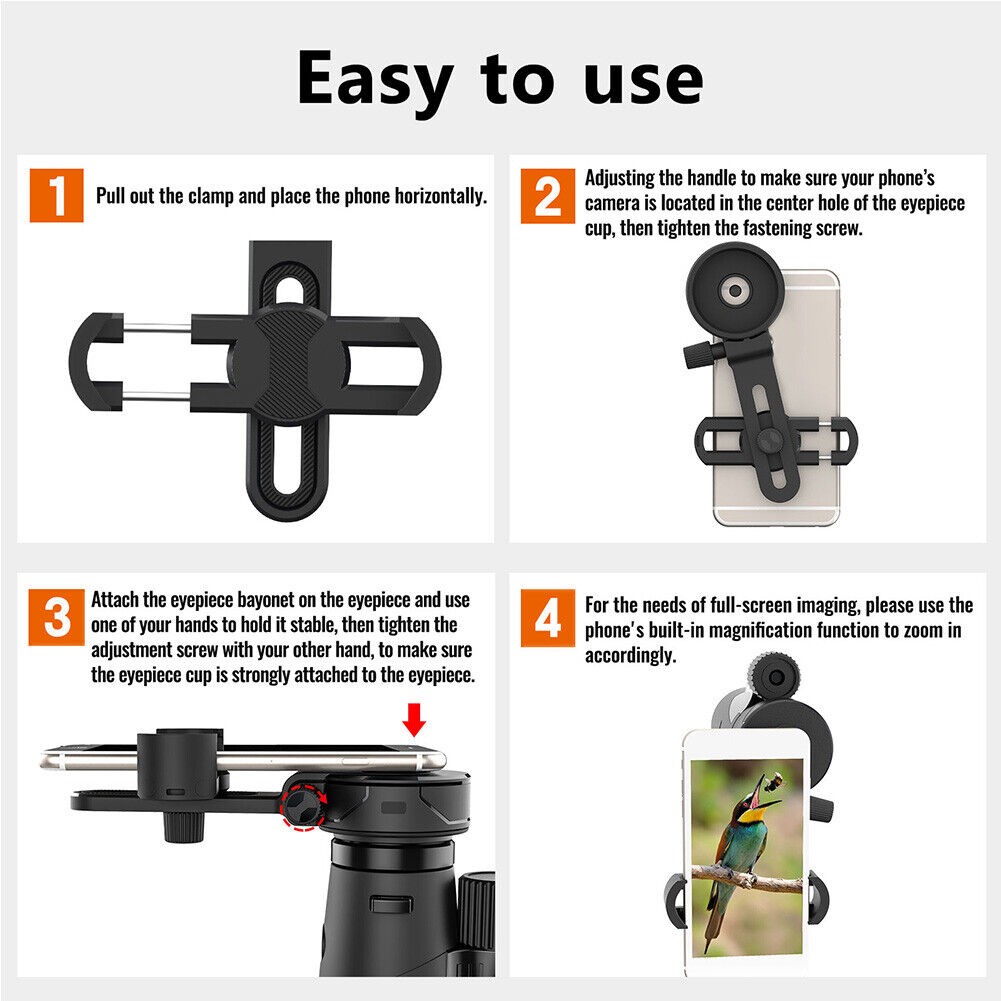 Easy to use

1 Pull out the clamp and place the phone horizontally.

2 Adjusting the handle to make sure your phone's camera is located in the center hole of the eyepiece cup, then tighten the fastening screw.

3 Attach the eyepiece bayonet on the eyepiece and use one of your hands to hold it stable, then tighten the adjustment screw with your other hand, to make sure the eyepiece cup is strongly attached to the eyepiece.

4 For the needs of full-screen imaging, please use the phone's built-in magnification function to zoom in accordingly.