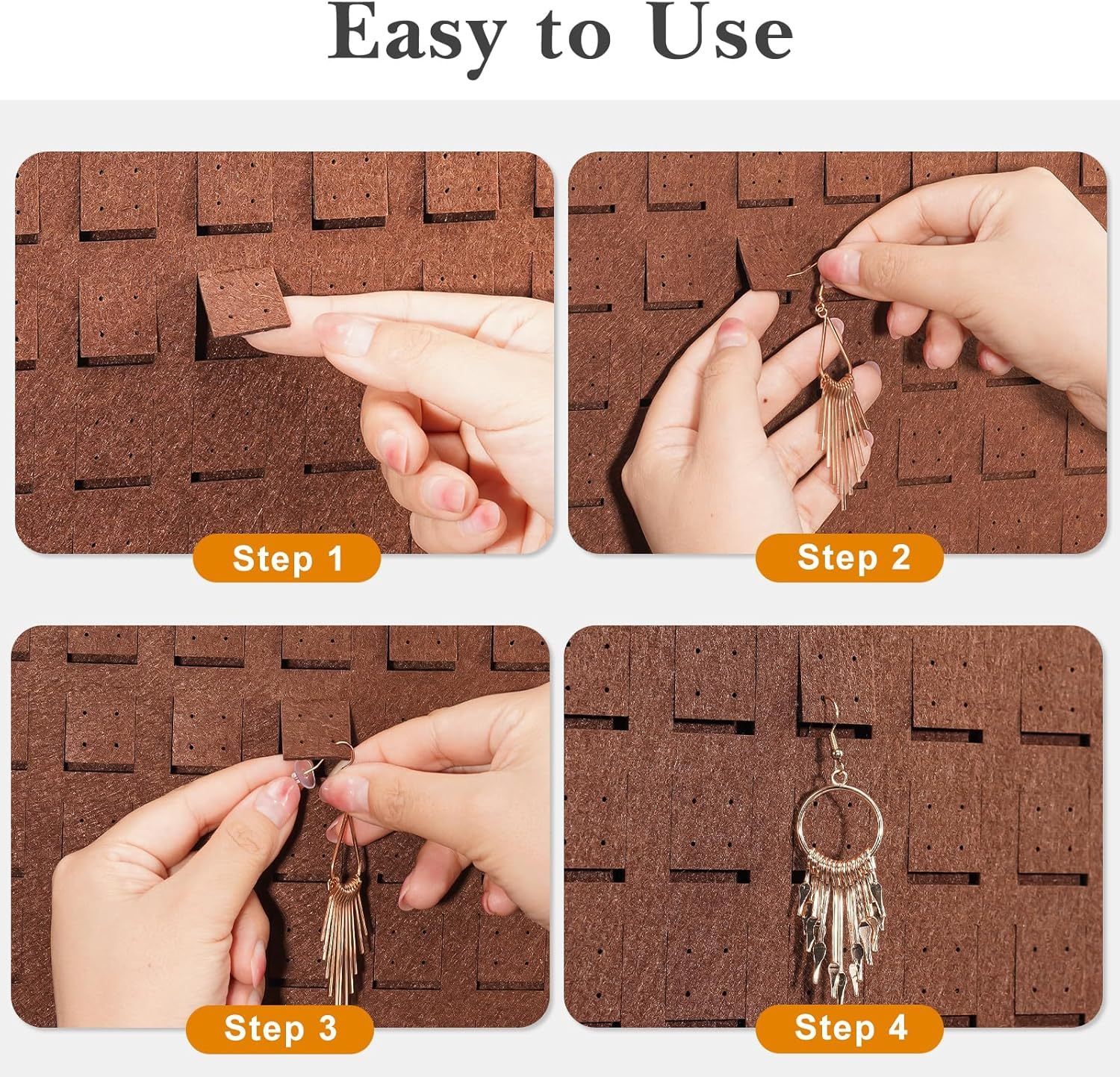 Easy to Use

Step 1

Step 2

Step 3

Step 4