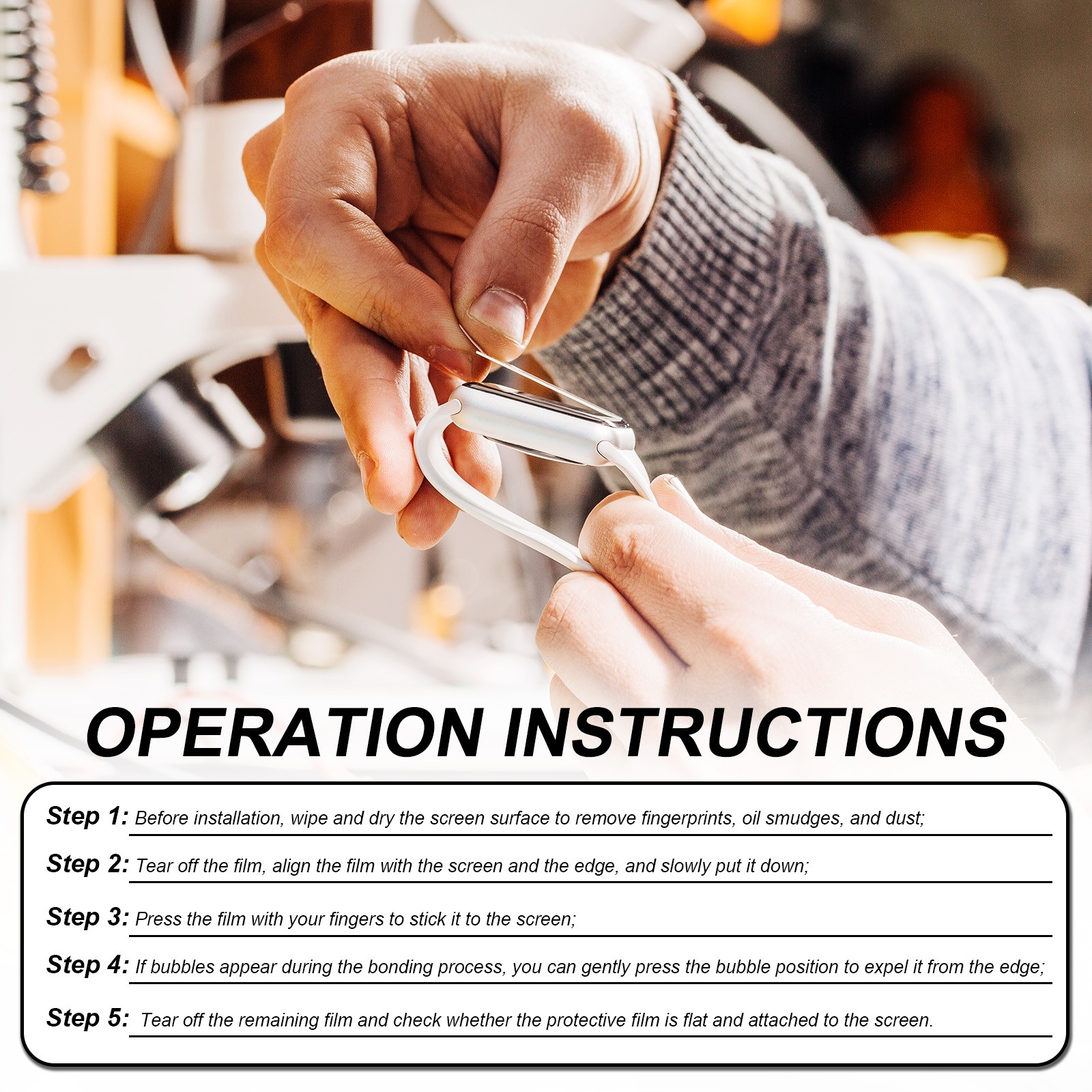 OPERATION INSTRUCTIONS

Step 1: Before installation, wipe and dry the screen surface to remove fingerprints, oil smudges, and dust;

Step 2: Tear off the film, align the film with the screen and the edge, and slowly put it down;

Step 3: Press the film with your fingers to stick it to the screen;

Step 4: If bubbles appear during the bonding process, you can gently press the bubble position to expel it from the edge;

Step 5: Tear off the remaining film and check whether the protective film is flat and attached to the screen.