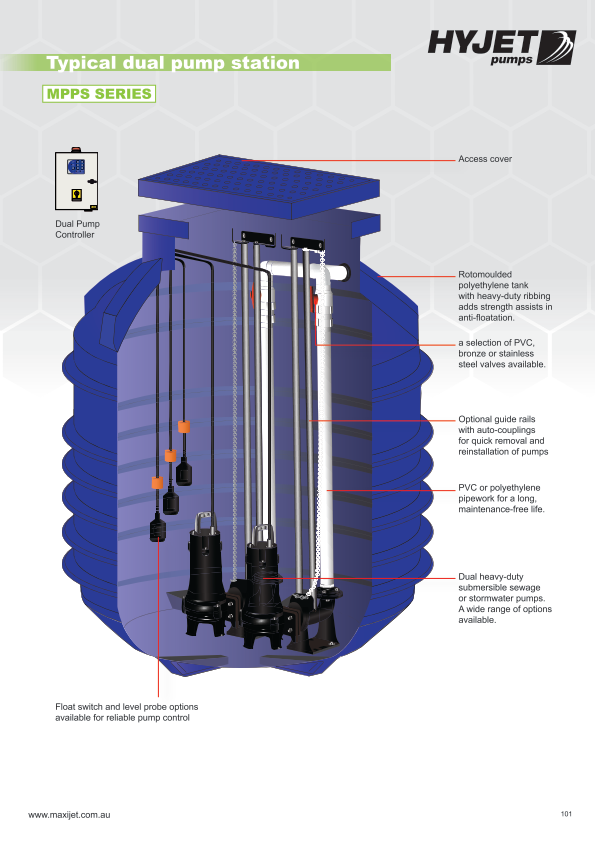 HYJET pumps

Typical dual pump station

MPPS SERIES

Dual Pump Controller

Access cover

Rotomoulded polyethylene tank with heavy-duty ribbing adds strength assists in anti-floatation.

a selection of PVC, bronze or stainless steel valves available.

Optional guide rails with auto-couplings for quick removal and reinstallation of pumps

PVC or polyethylene pipework for a long, maintenance-free life.

Dual heavy-duty submersible sewage or stormwater pumps. A wide range of options available.

Float switch and level probe options available for reliable pump control

www.maxijet.com.au

101