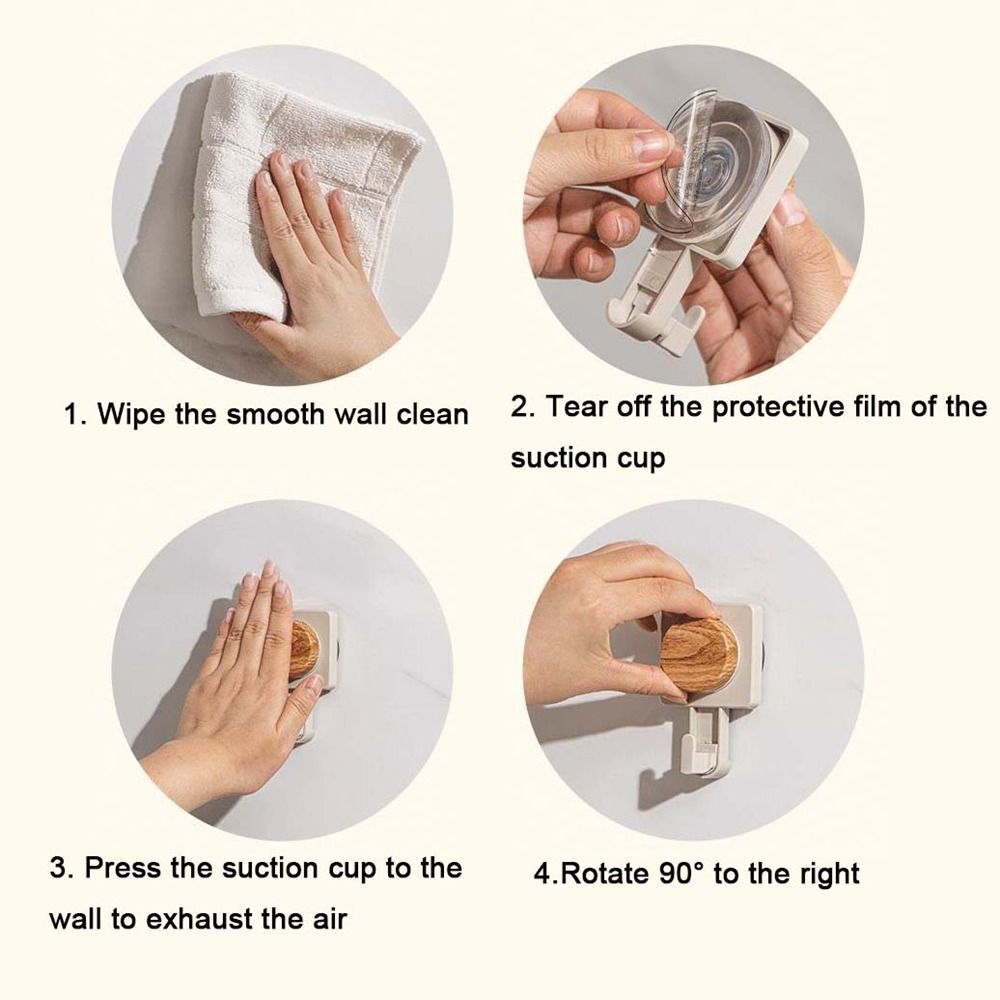 1. Wipe the smooth wall clean

2. Tear off the protective film of the suction cup

3. Press the suction cup to the wall to exhaust the air

4.Rotate 90° to the right