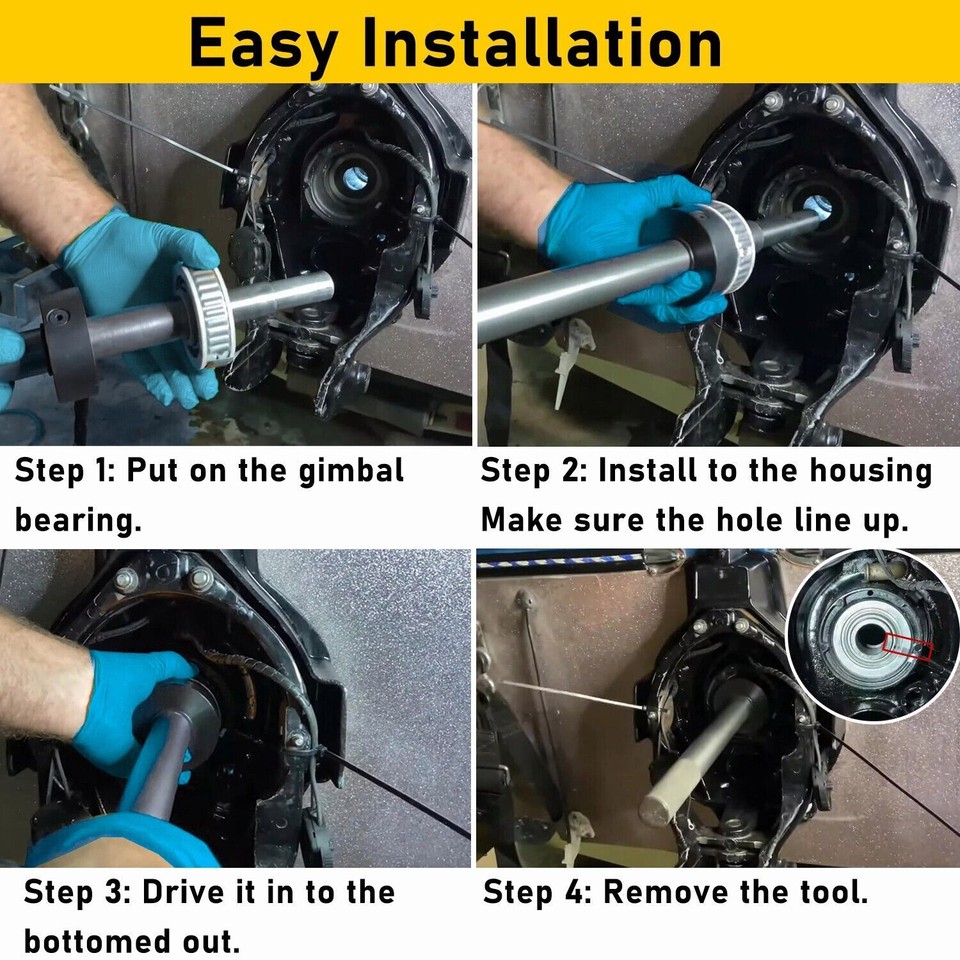 Easy Installation

Step 1: Put on the gimbal bearing.

Step 2: Install to the housing Make sure the hole line up.

Step 3: Drive it in to the bottomed out.

Step 4: Remove the tool.