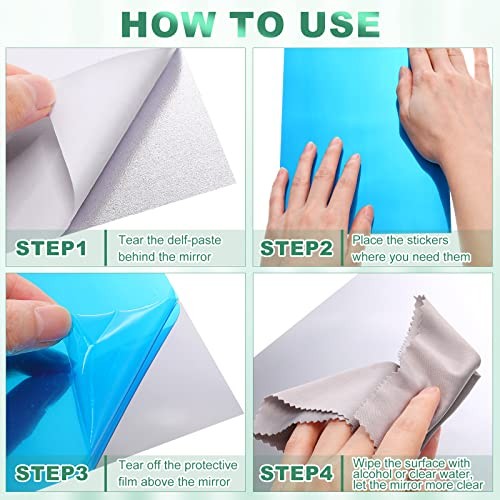 HOW TO USE

STEP1 Tear the delf-paste behind the mirror

STEP2 Place the stickers where you need them

STEP3 Tear off the protective film above the mirror

STEP4 Wipe the surface with alcohol or clear water, let the mirror more clear