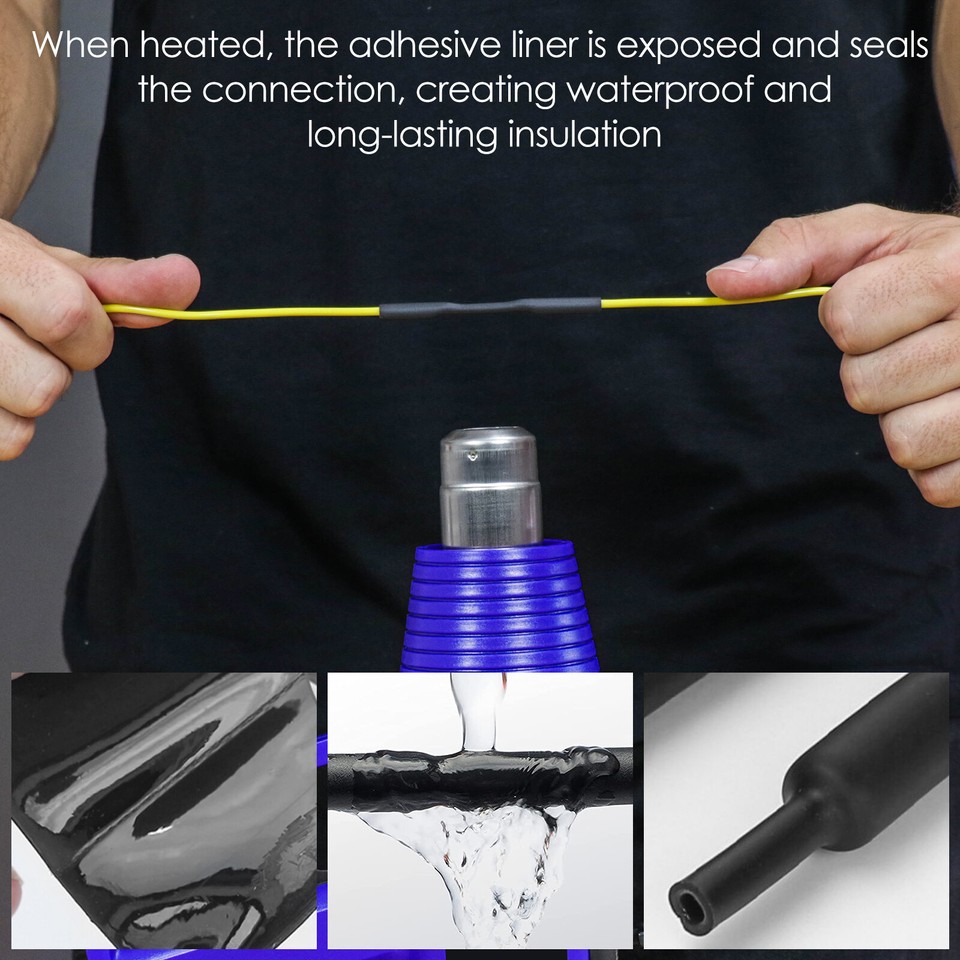 When heated, the adhesive liner is exposed and seals the connection, creating waterproof and long-lasting insulation