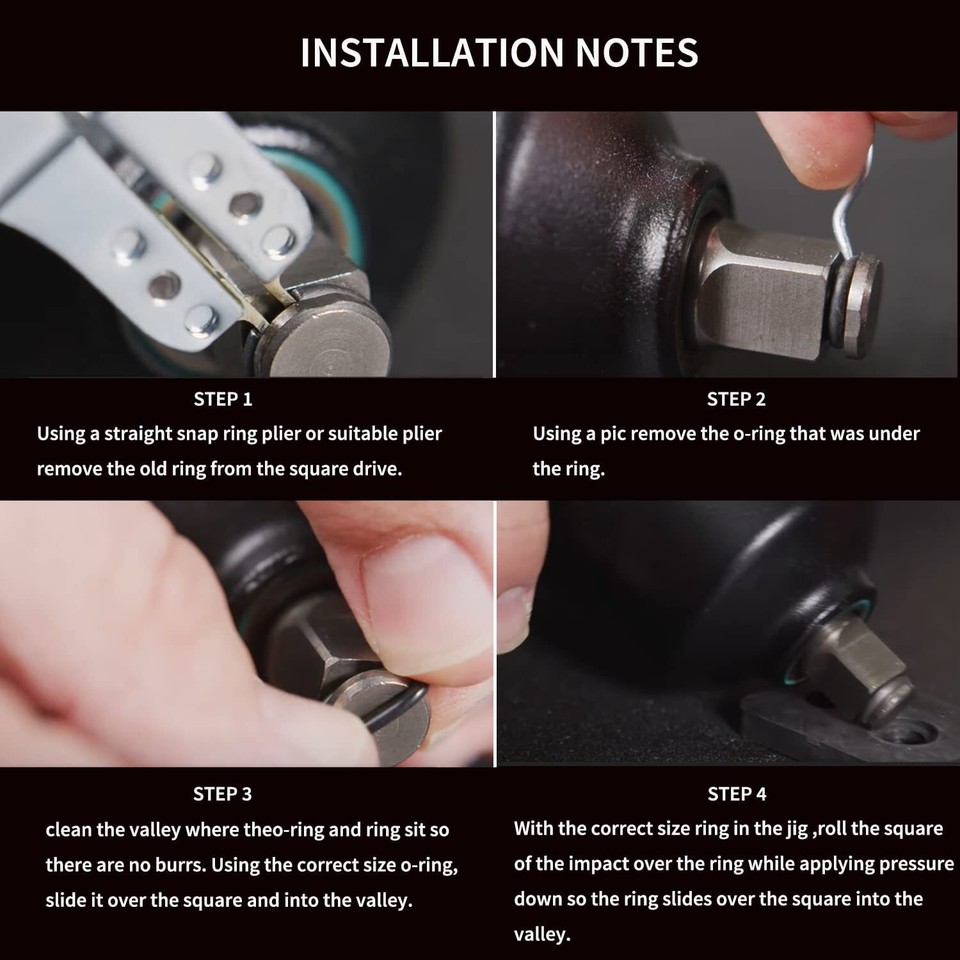 INSTALLATION NOTES

STEP 1
Using a straight snap ring plier or suitable plier remove the old ring from the square drive.

STEP 2
Using a pic remove the o-ring that was under the ring.

STEP 3
clean the valley where theo-ring and ring sit so there are no burrs. Using the correct size o-ring, slide it over the square and into the valley.

STEP 4
With the correct size ring in the jig ,roll the square of the impact over the ring while applying pressure down so the ring slides over the square into the valley.