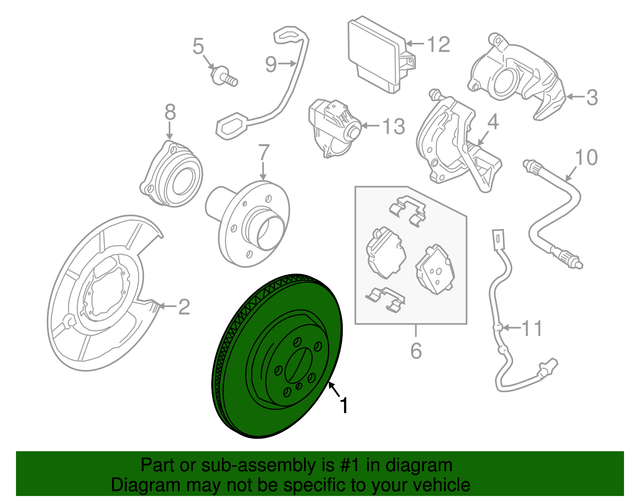 5
9
12
3
8
13
4
7
10
2
6
11
1

Part or sub-assembly is #1 in diagram
Diagram may not be specific to your vehicle