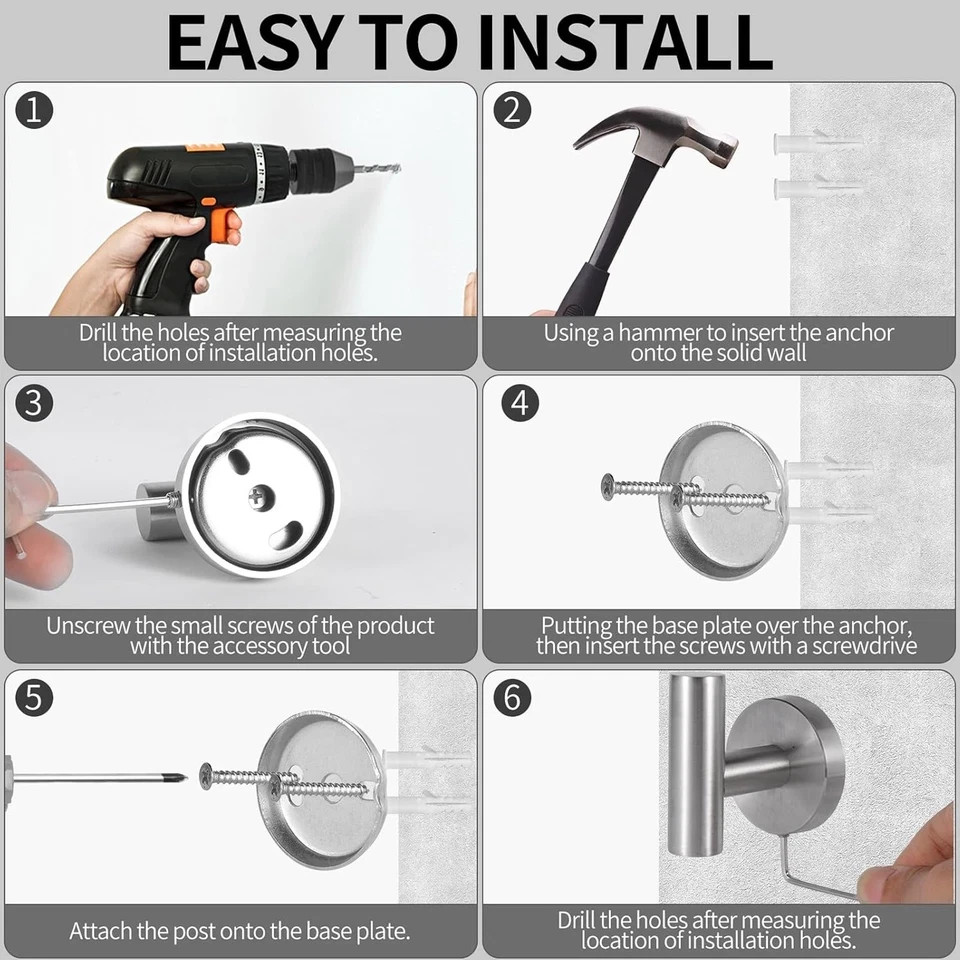 EASY TO INSTALL

1

Drill the holes after measuring the location of installation holes.

2

Using a hammer to insert the anchor onto the solid wall

3

Unscrew the small screws of the product with the accessory tool

4

Putting the base plate over the anchor, then insert the screws with a screwdrive

5

Attach the post onto the base plate.

6

Drill the holes after measuring the location of installation holes.