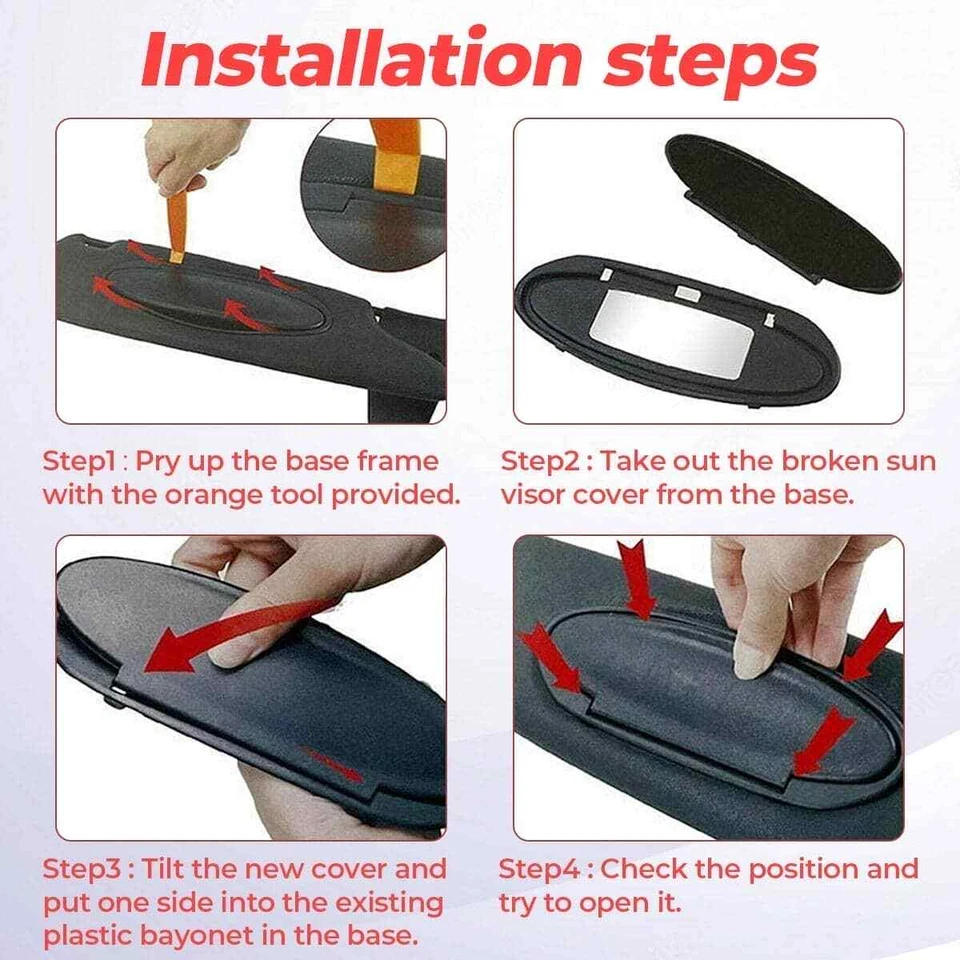 Installation steps

Step1 : Pry up the base frame with the orange tool provided.

Step2 : Take out the broken sun visor cover from the base.

Step3 : Tilt the new cover and put one side into the existing plastic bayonet in the base.

Step4 : Check the position and try to open it.