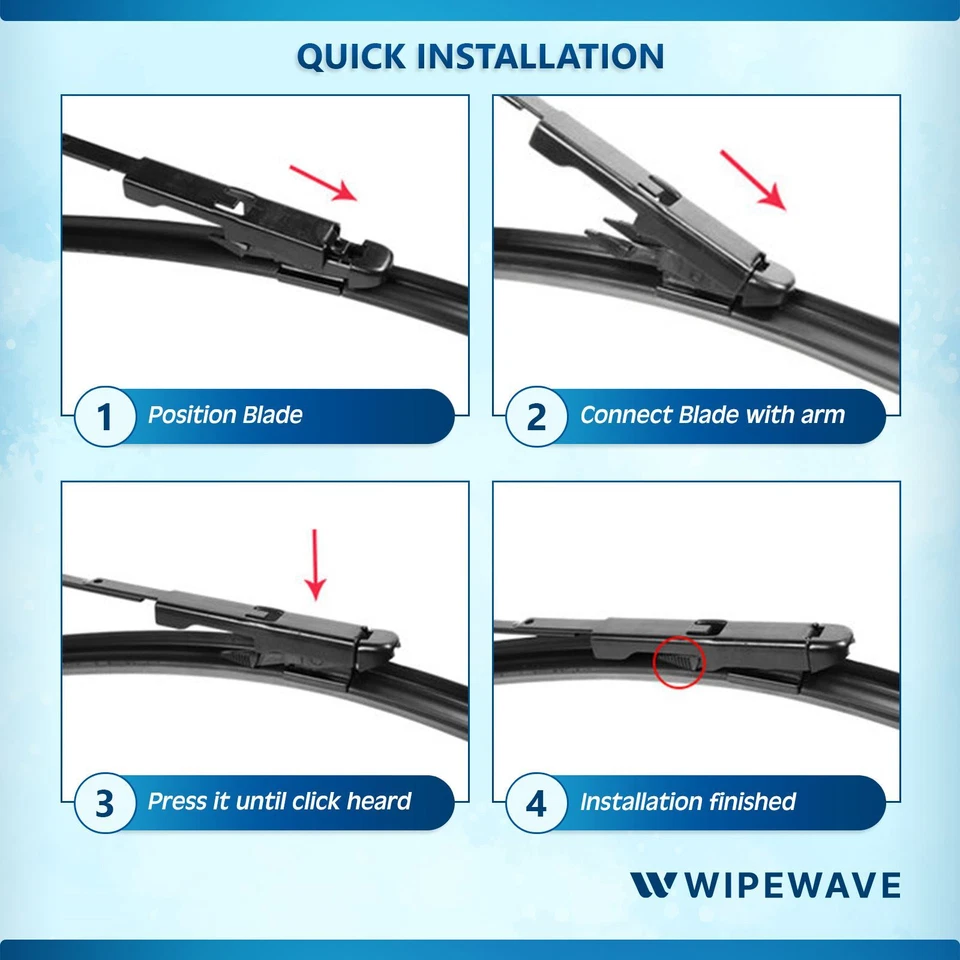 QUICK INSTALLATION

1 Position Blade

2 Connect Blade with arm

3 Press it until click heard

4 Installation finished

WIPEWAVE