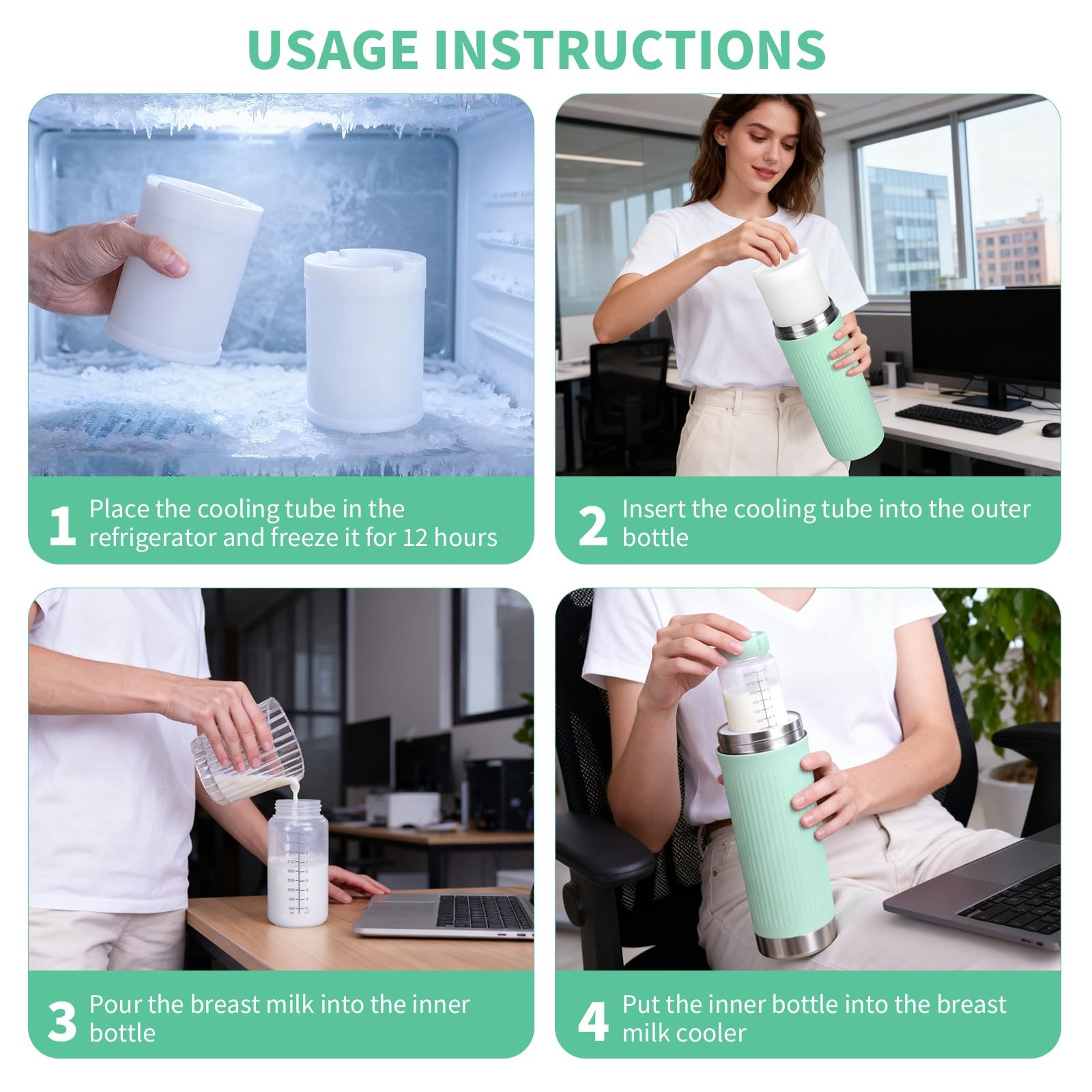 USAGE INSTRUCTIONS

1 Place the cooling tube in the refrigerator and freeze it for 12 hours

2 Insert the cooling tube into the outer bottle

3 Pour the breast milk into the inner bottle

4 Put the inner bottle into the breast milk cooler