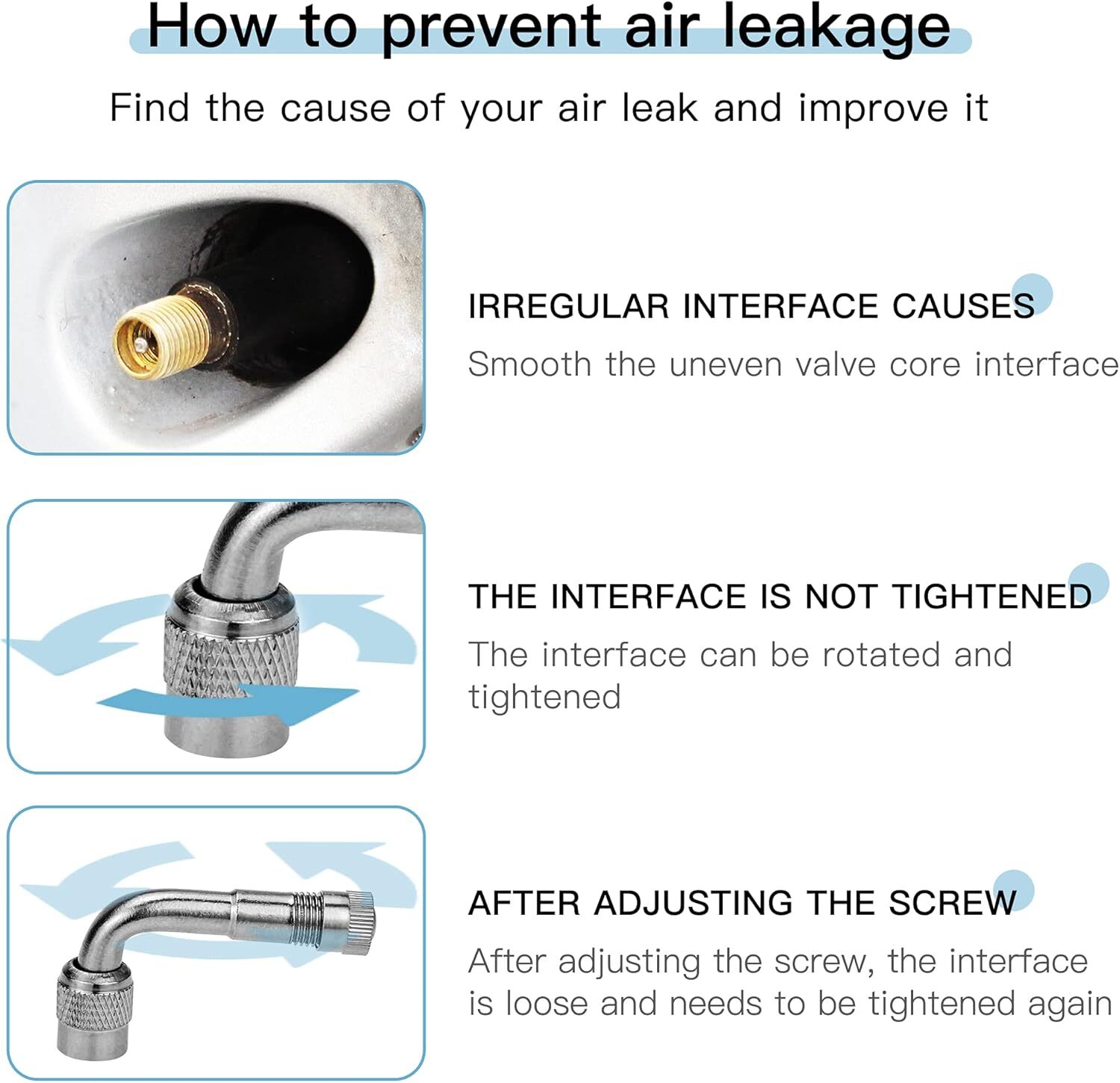 How to prevent air leakage

Find the cause of your air leak and improve it

IRREGULAR INTERFACE CAUSES

Smooth the uneven valve core interface

THE INTERFACE IS NOT TIGHTENED

The interface can be rotated and tightened

AFTER ADJUSTING THE SCREW

After adjusting the screw, the interface is loose and needs to be tightened again