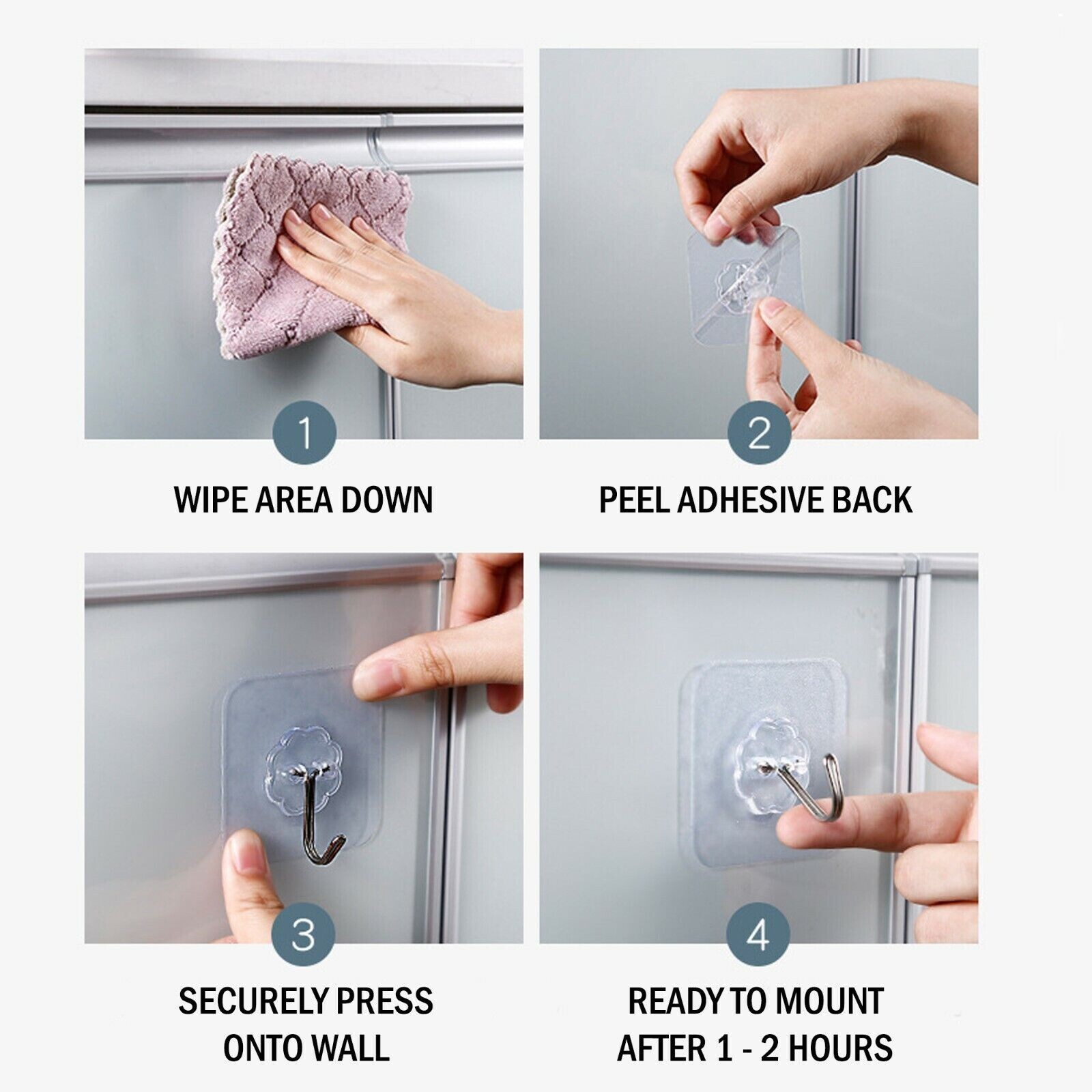 1

WIPE AREA DOWN

2

PEEL ADHESIVE BACK

3

SECURELY PRESS ONTO WALL

4

READY TO MOUNT AFTER 1 - 2 HOURS