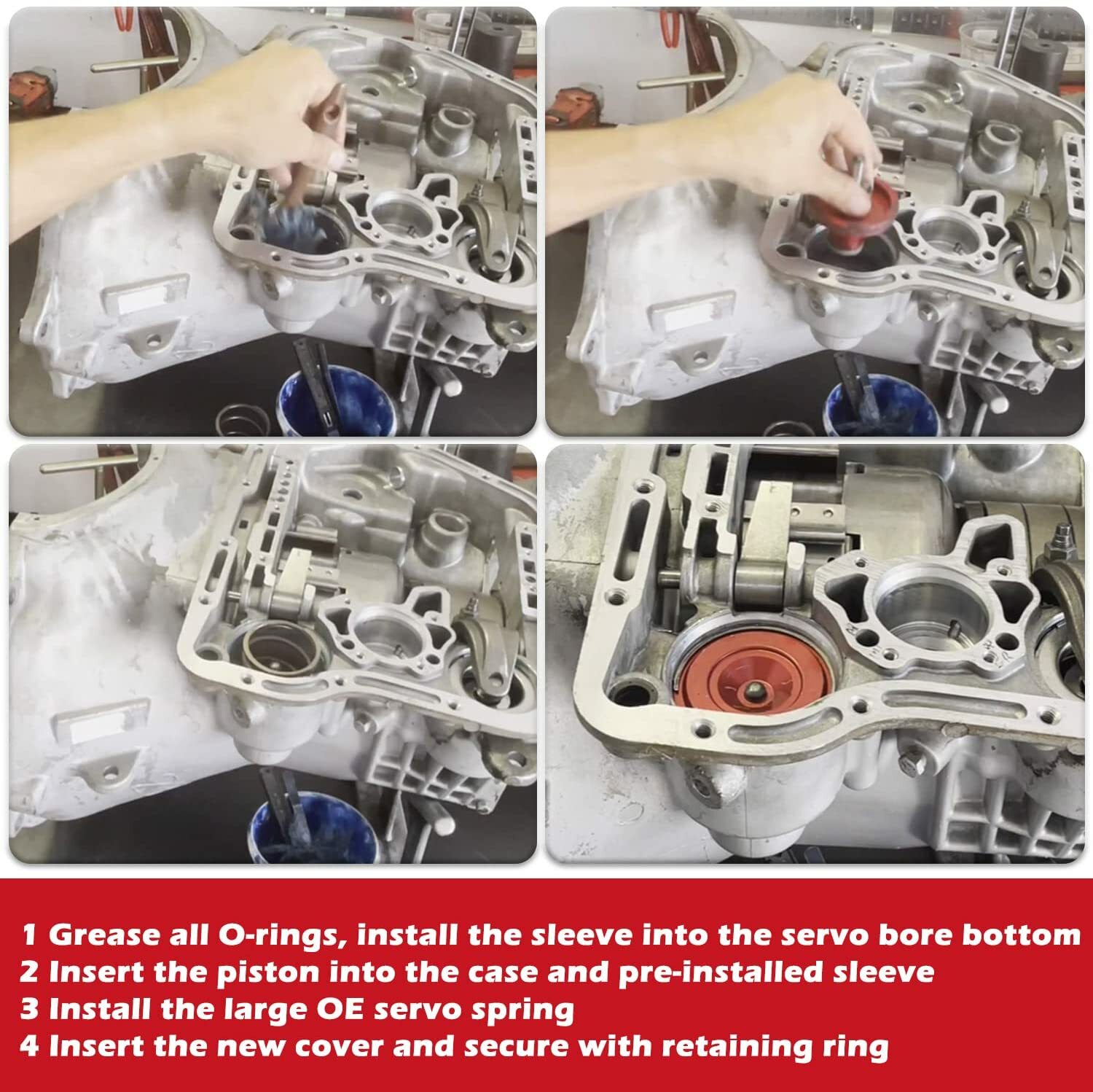 1 Grease all O-rings, install the sleeve into the servo bore bottom
2 Insert the piston into the case and pre-installed sleeve
3 Install the large OE servo spring
4 Insert the new cover and secure with retaining ring