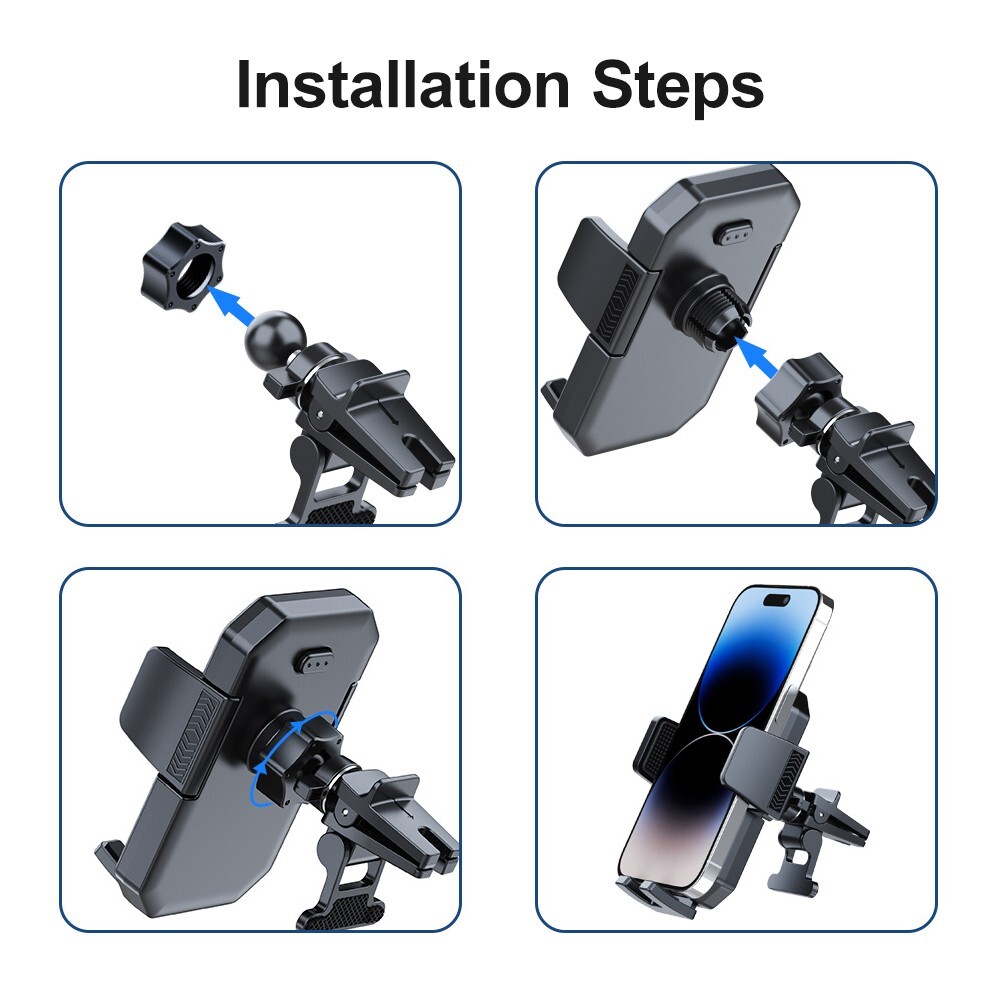 Installation Steps