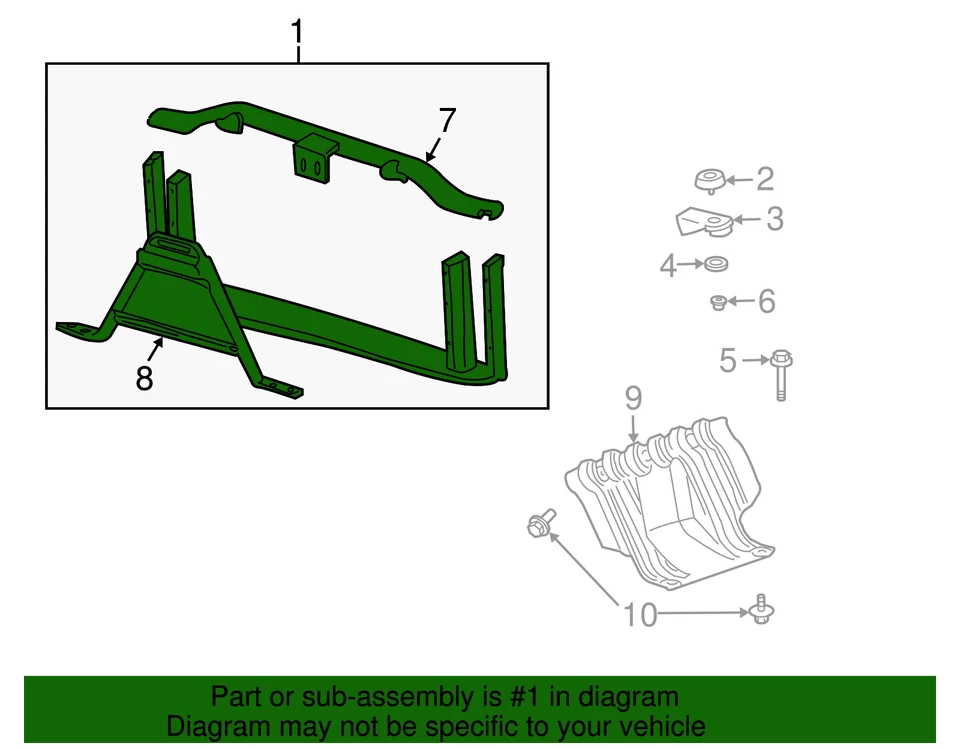 1
7
8
2
3
4
6
5
9
10

Part or sub-assembly is #1 in diagram
Diagram may not be specific to your vehicle