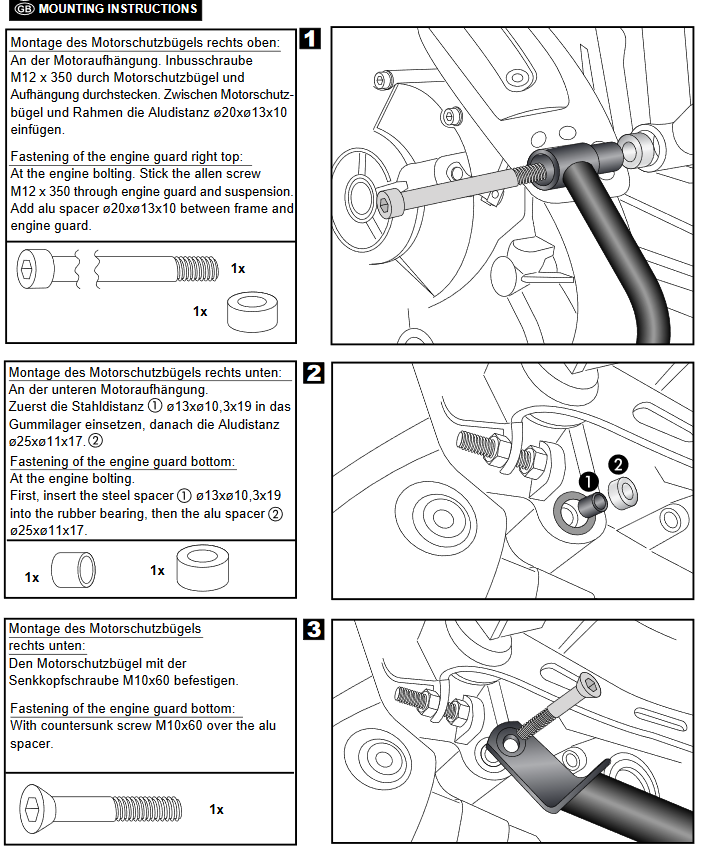 GB MOUNTING INSTRUCTIONS

Montage des Motorschutzbügels rechts oben:
An der Motoraufhängung. Inbusschraube M12 x 350 durch Motorschutzbügel und Aufhängung durchstecken. Zwischen Motorschutzbügel und Rahmen die Aludistanz ø20xø13x10 einfügen.

Fastening of the engine guard right top:
At the engine bolting. Stick the allen screw M12 x 350 through engine guard and suspension. Add alu spacer ø20xø13x10 between frame and engine guard.

1x

1x

1

Montage des Motorschutzbügels rechts unten:
An der unteren Motoraufhängung.
Zuerst die Stahldistanz ① ø13xø10,3x19 in das Gummilager einsetzen, danach die Aludistanz ø25xø11x17. ②

Fastening of the engine guard bottom:
At the engine bolting.
First, insert the steel spacer ① ø13xø10,3x19 into the rubber bearing, then the alu spacer ② ø25xø11x17.

1x

1x

2

1

2

Montage des Motorschutzbügels rechts unten:
Den Motorschutzbügel mit der Senkkopfschraube M10x60 befestigen.

Fastening of the engine guard bottom:
With countersunk screw M10x60 over the alu spacer.

1x

3