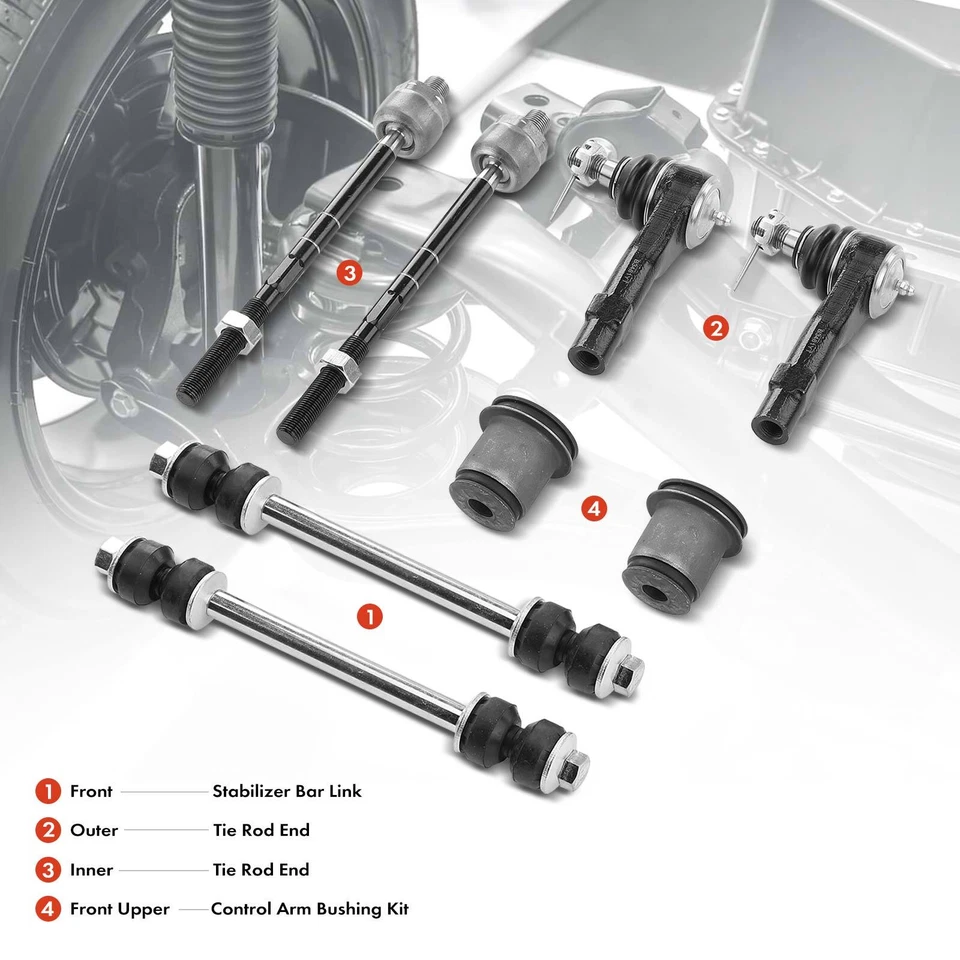 3

2

4

1

1 Front Stabilizer Bar Link

2 Outer Tie Rod End

3 Inner Tie Rod End

4 Front Upper Control Arm Bushing Kit