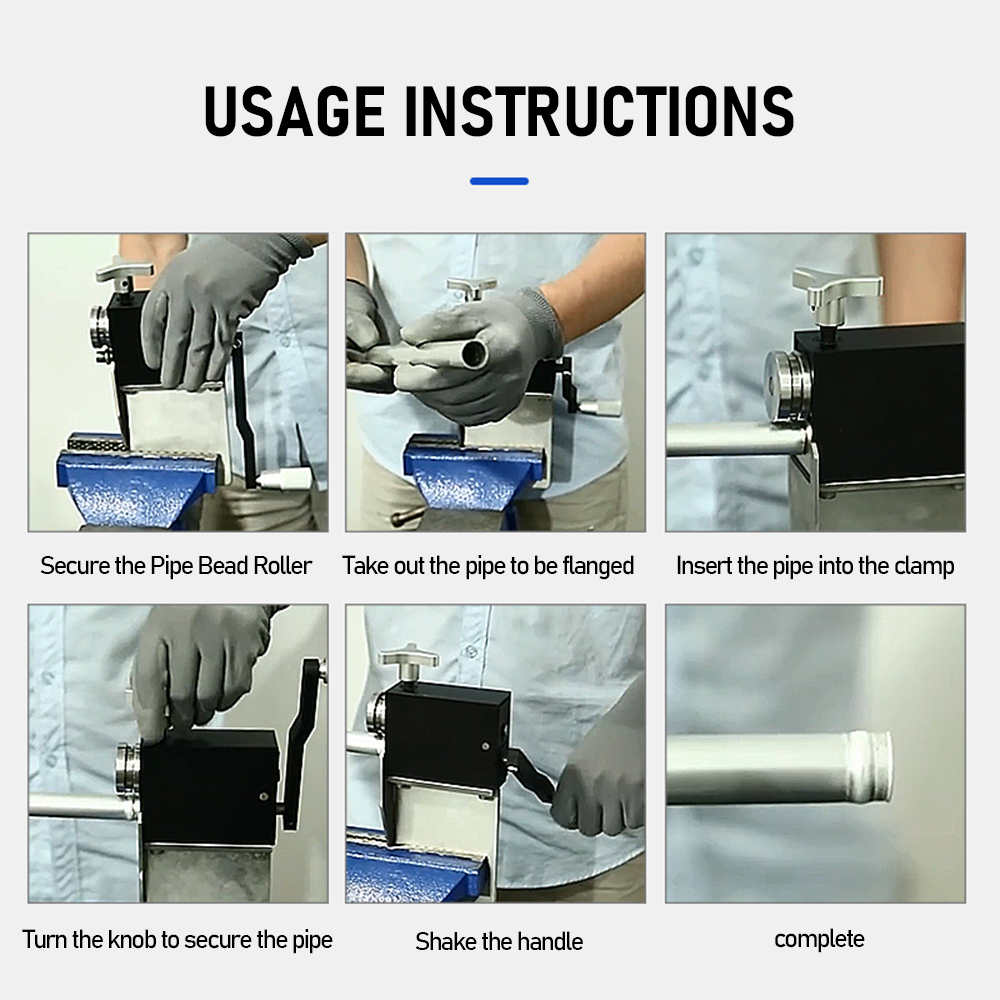 USAGE INSTRUCTIONS

Secure the Pipe Bead Roller

Take out the pipe to be flanged

Insert the pipe into the clamp

Turn the knob to secure the pipe

Shake the handle

complete