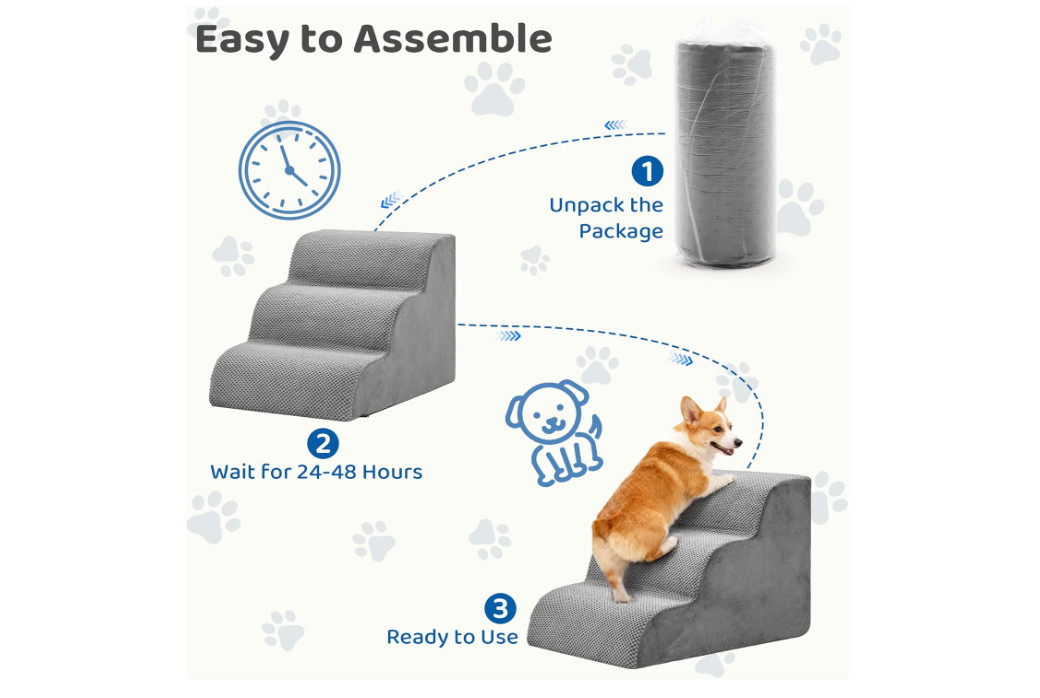 Easy to Assemble

1
Unpack the Package

2
Wait for 24-48 Hours

3
Ready to Use