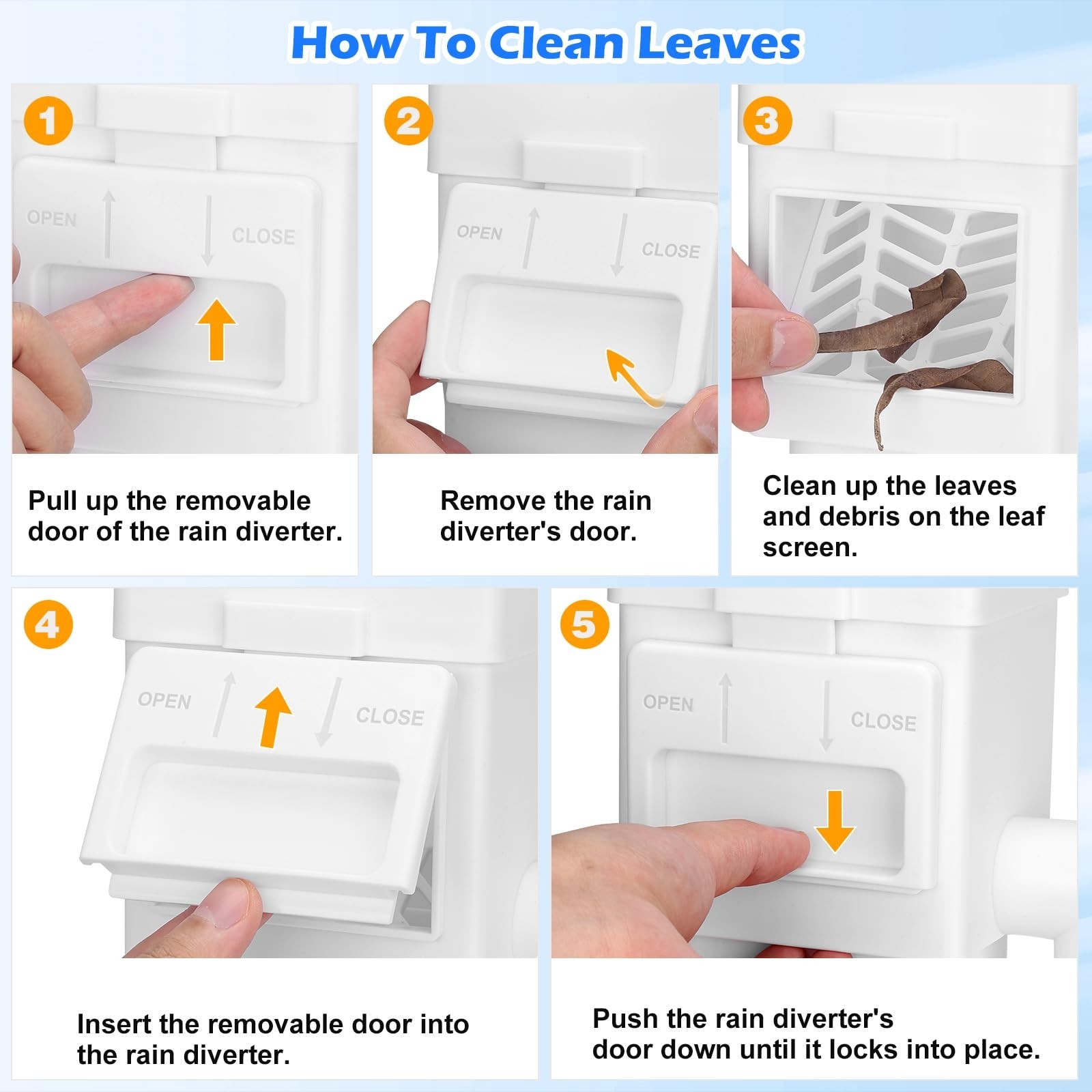 How To Clean Leaves

1

OPEN

CLOSE

Pull up the removable door of the rain diverter.

2

OPEN

CLOSE

Remove the rain diverter's door.

3

Clean up the leaves and debris on the leaf screen.

4

OPEN

CLOSE

Insert the removable door into the rain diverter.

5

OPEN

CLOSE

Push the rain diverter's door down until it locks into place.