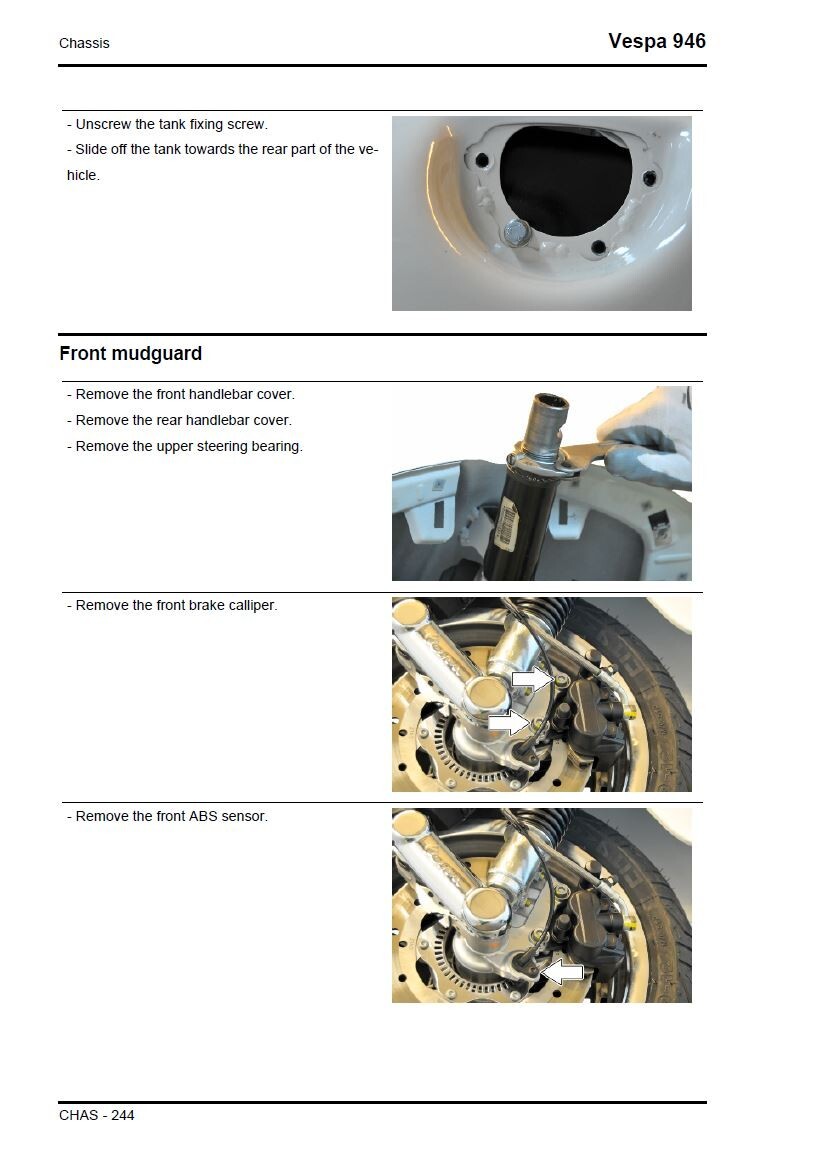 Chassis

Vespa 946

- Unscrew the tank fixing screw.

- Slide off the tank towards the rear part of the vehicle.

Front mudguard

- Remove the front handlebar cover.

- Remove the rear handlebar cover.

- Remove the upper steering bearing.

- Remove the front brake calliper.

- Remove the front ABS sensor.

CHAS - 244