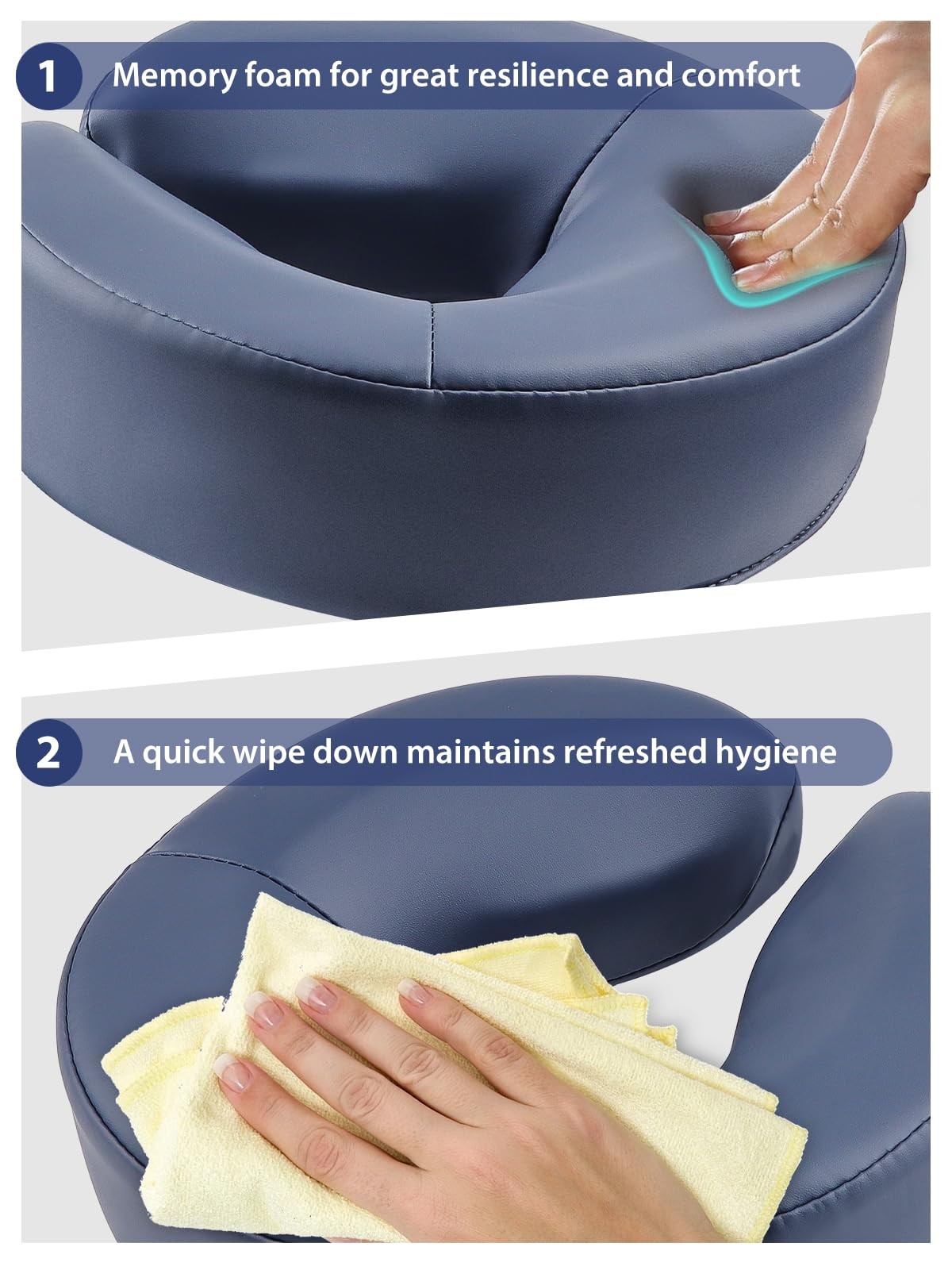 1 Memory foam for great resilience and comfort

2 A quick wipe down maintains refreshed hygiene