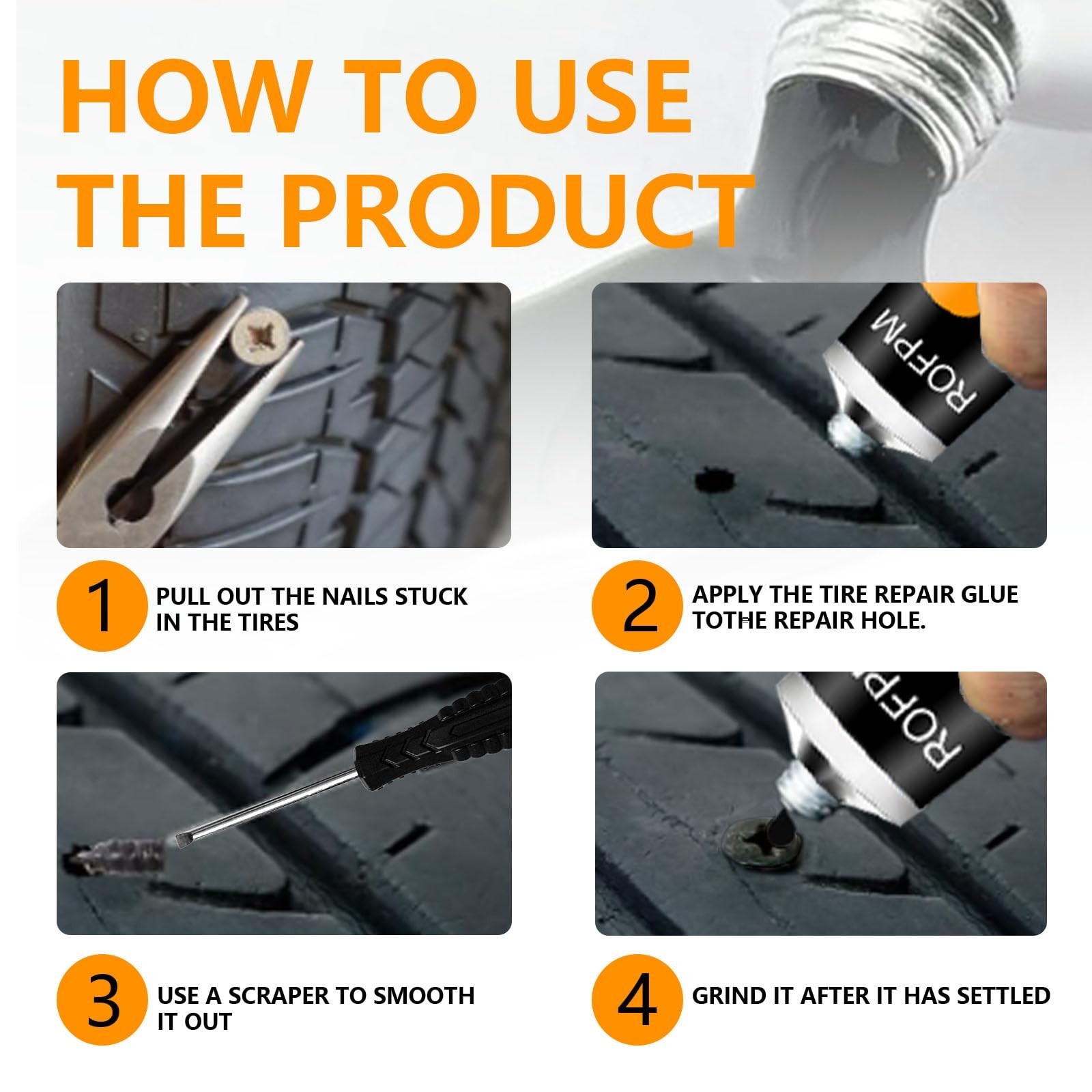 HOW TO USE THE PRODUCT

ROFPM

1 PULL OUT THE NAILS STUCK IN THE TIRES

2 APPLY THE TIRE REPAIR GLUE TOTHE REPAIR HOLE.

ROFP

3 USE A SCRAPER TO SMOOTH IT OUT

4 GRIND IT AFTER IT HAS SETTLED